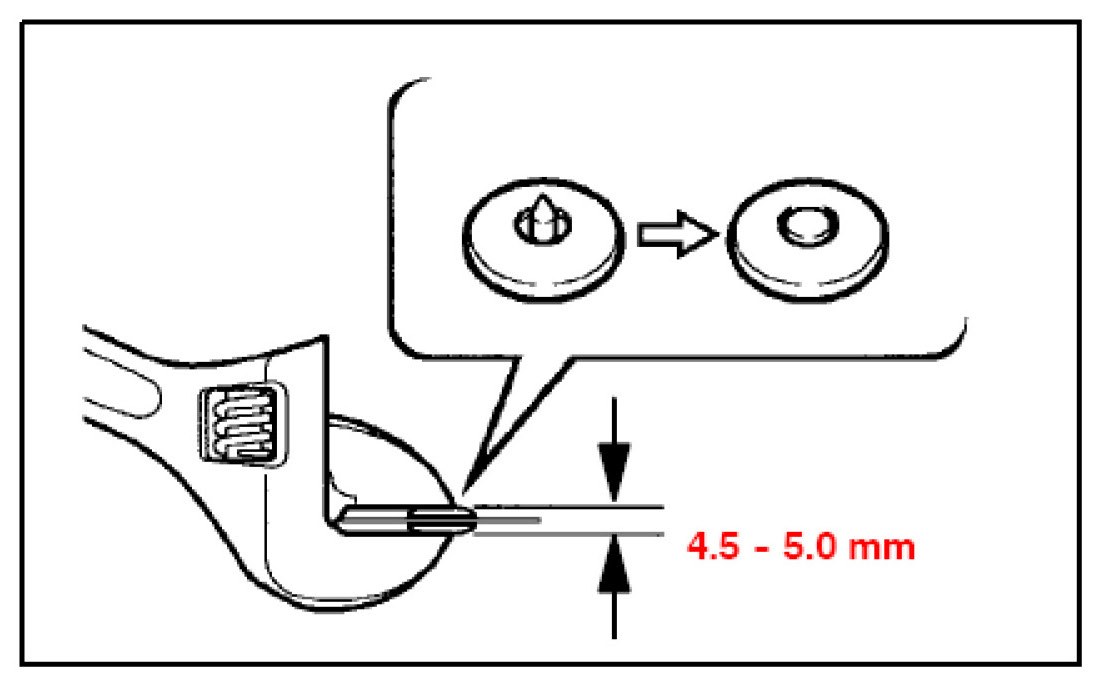 4.5 - 5.0 mm