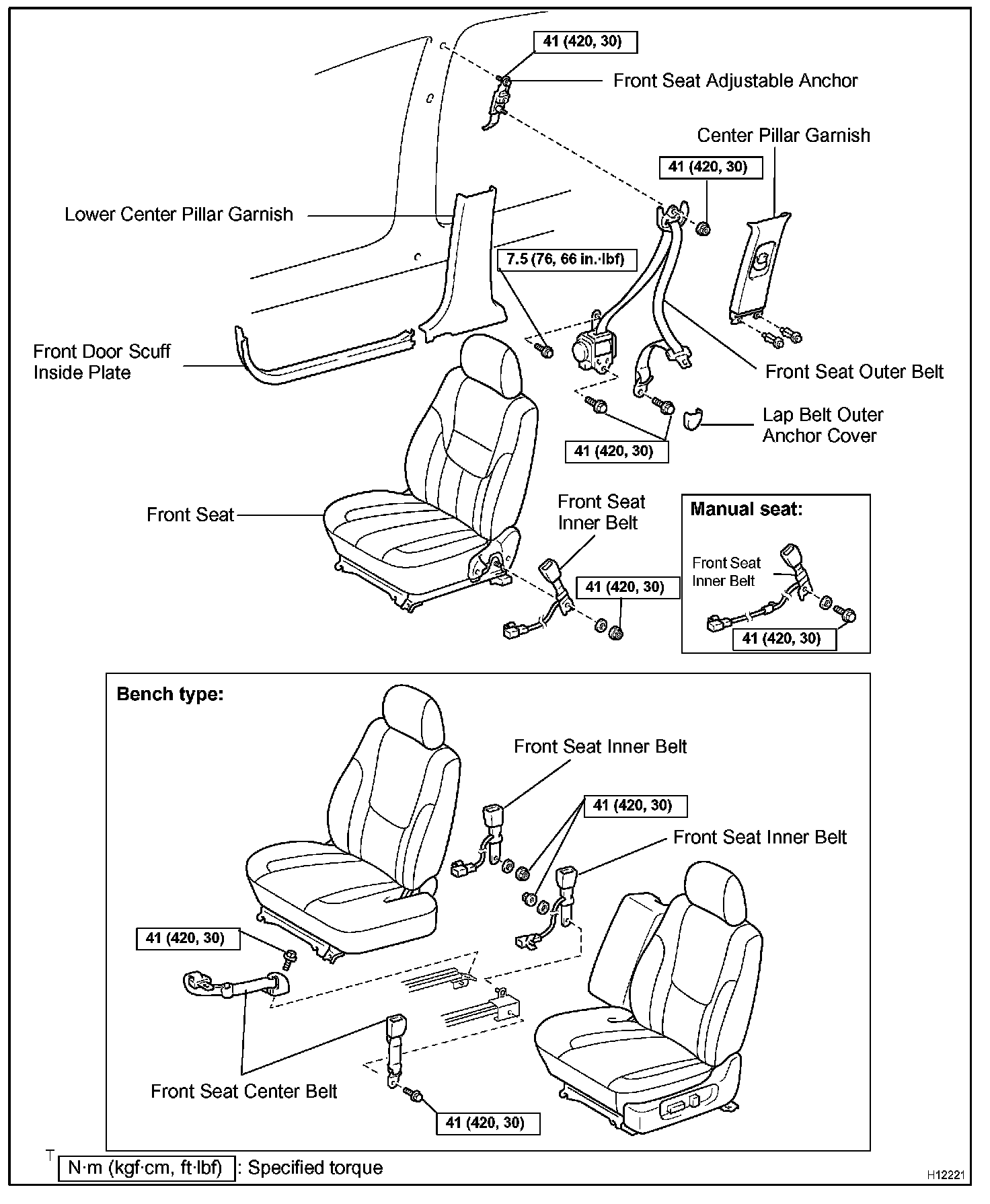 41 (420, 30)

Front Seat Adjustable Anchor

Center Pillar Garnish

41 (420, 30)

Lower Center Pillar Garnish

7.5 (76, 66 in.·lbf)

Front Door Scuff Inside Plate

Front Seat Outer Belt

Lap Belt Outer Anchor Cover

41 (420, 30)

Front Seat

Front Seat Inner Belt

41 (420, 30)

Manual seat:

Front Seat Inner Belt

41 (420, 30)

Bench type:

Front Seat Inner Belt

41 (420, 30)

Front Seat Inner Belt

41 (420, 30)

Front Seat Center Belt

41 (420, 30)

T

N·m (kgf·cm, ft·lbf) : Specified torque

H12221