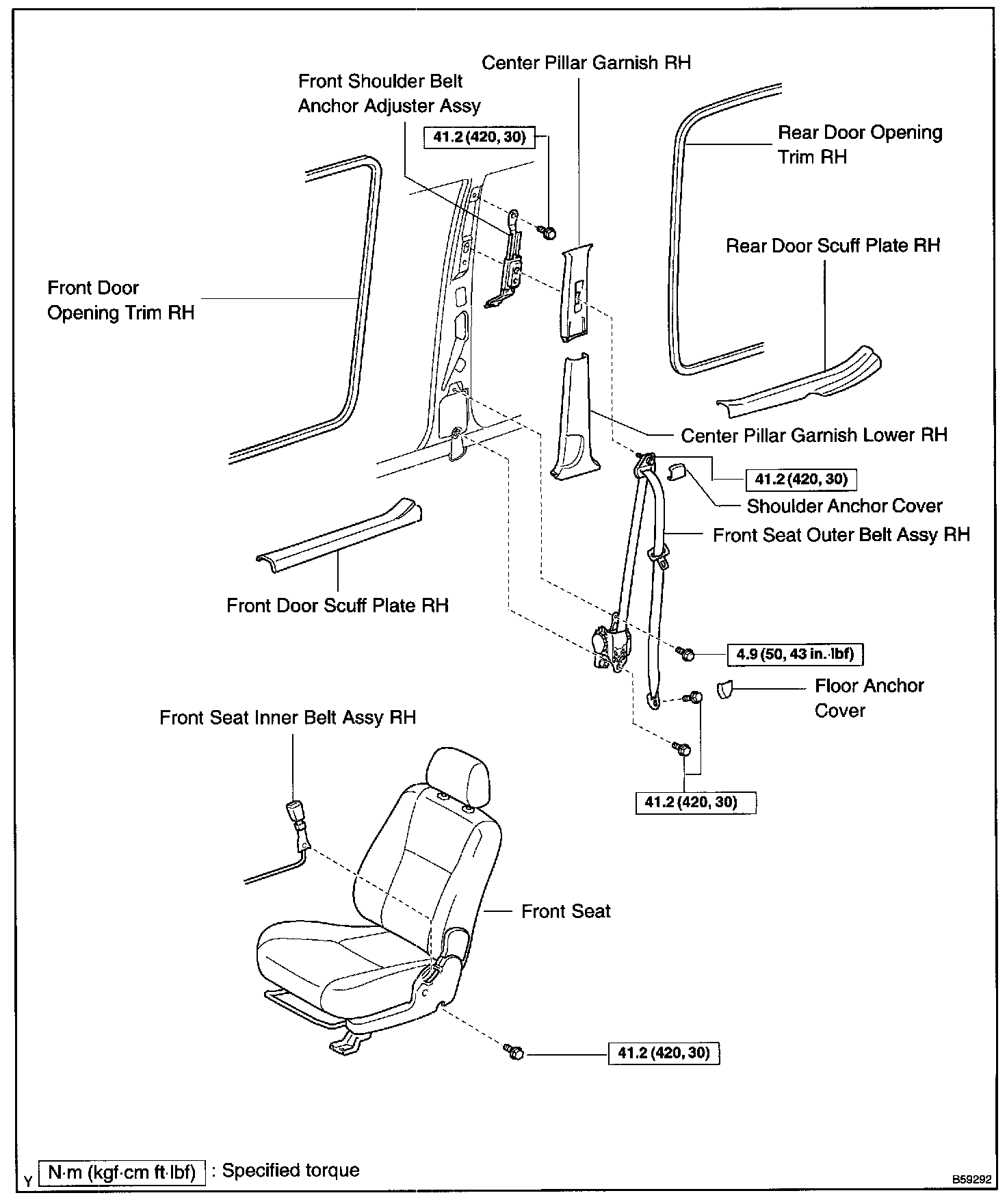 Center Pillar Garnish RH

Front Shoulder Belt Anchor Adjuster Assy

41.2 (420, 30)

Rear Door Opening Trim RH

Rear Door Scuff Plate RH

Front Door Opening Trim RH

Center Pillar Garnish Lower RH

41.2 (420, 30)

Shoulder Anchor Cover

Front Seat Outer Belt Assy RH

Front Door Scuff Plate RH

4.9 (50, 43 in.·lbf)

Floor Anchor Cover

Front Seat Inner Belt Assy RH

41.2 (420, 30)

Front Seat

41.2 (420, 30)

Y N·m (kgf·cm ft·lbf) : Specified torque

B59292