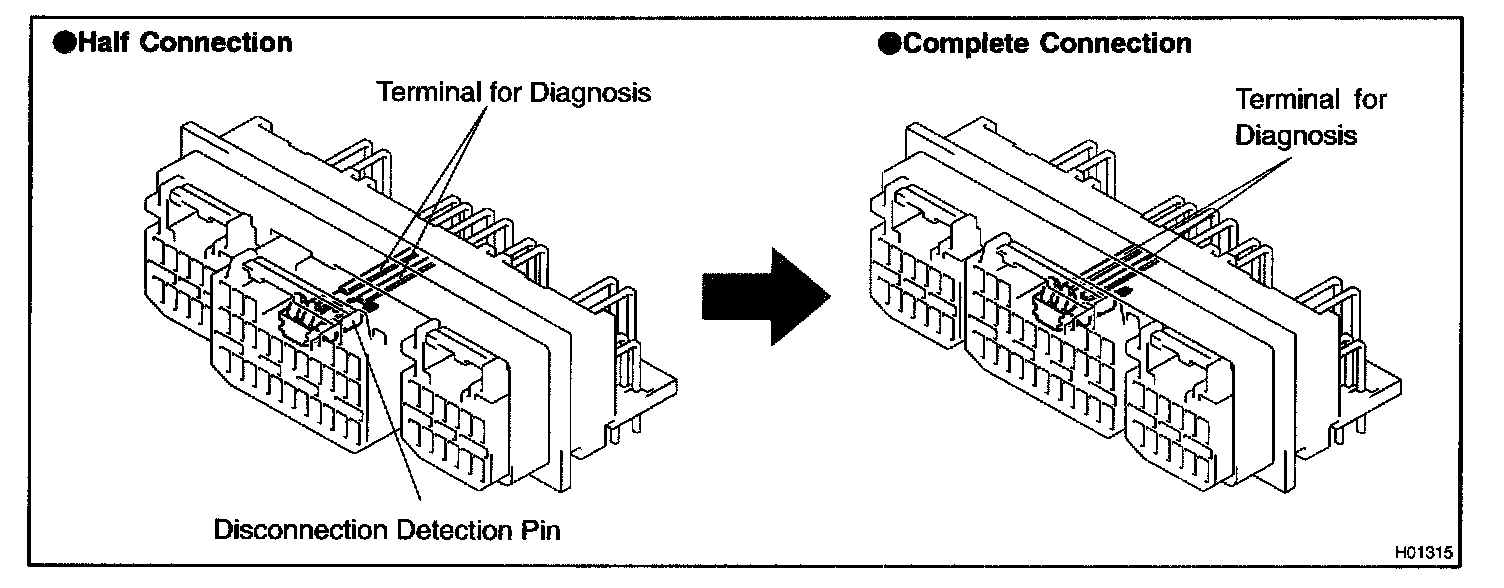 ●Half Connection

Terminal for Diagnosis

Disconnection Detection Pin

●Complete Connection

Terminal for Diagnosis

H01315