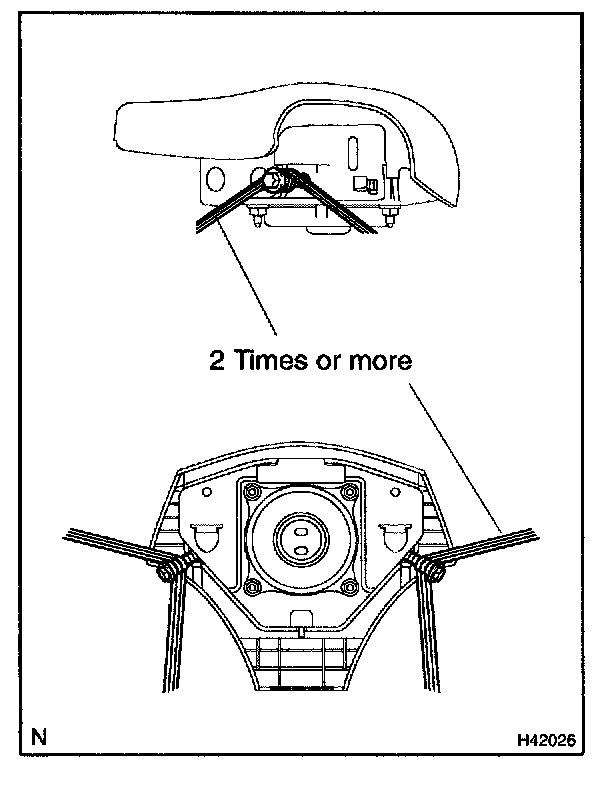 2 Times or more

N

H42026