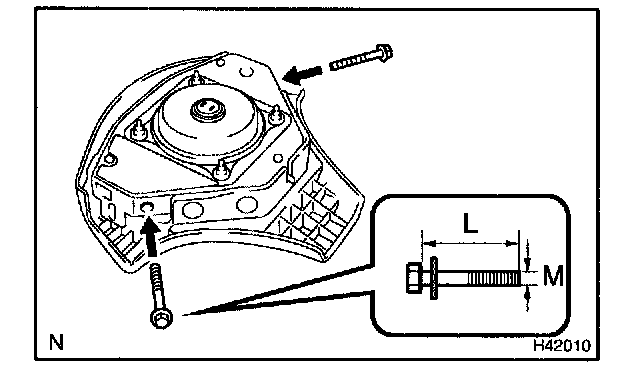 L

M

N

H42010