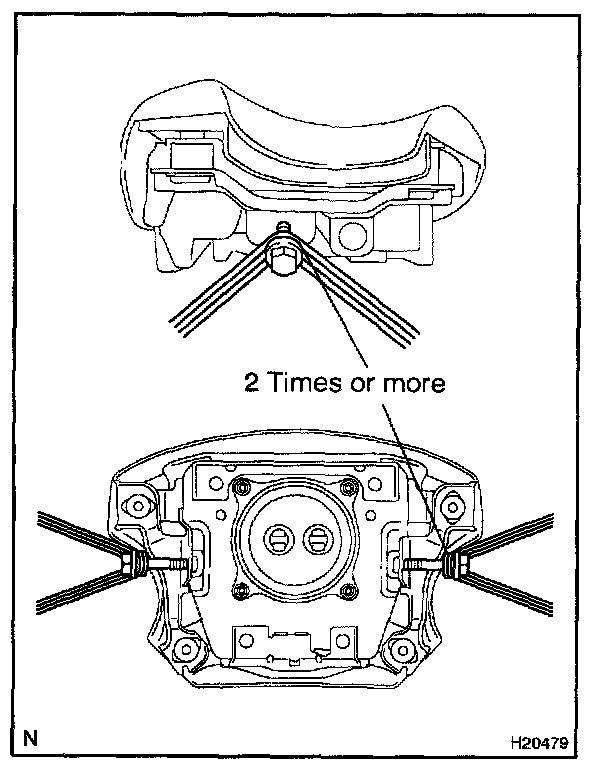 2 Times or more

N

H20479