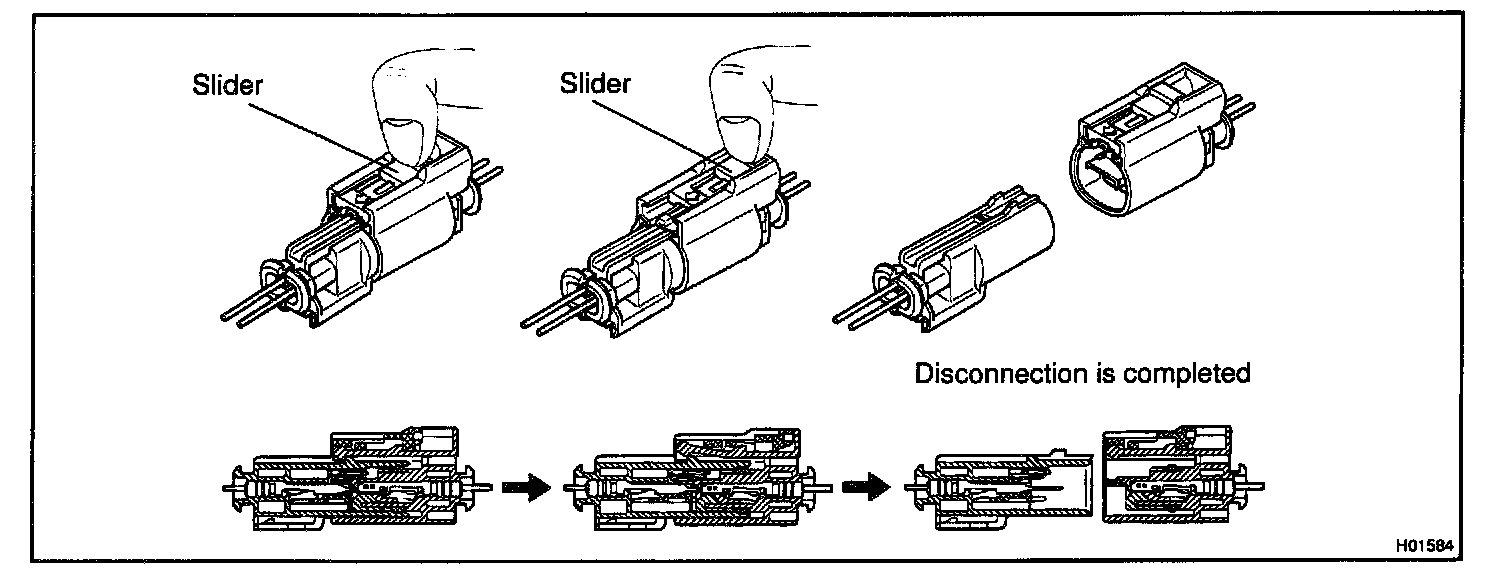 Slider

Slider

Disconnection is completed

H01584