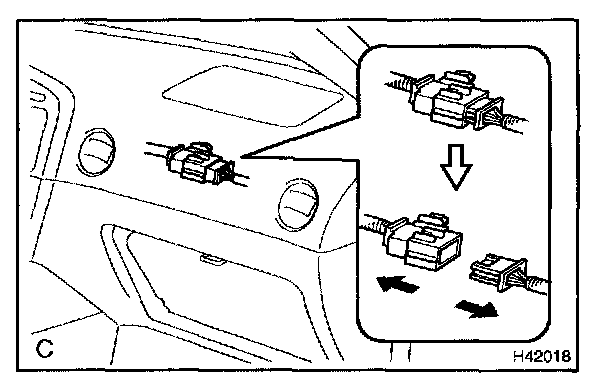 C

H42018