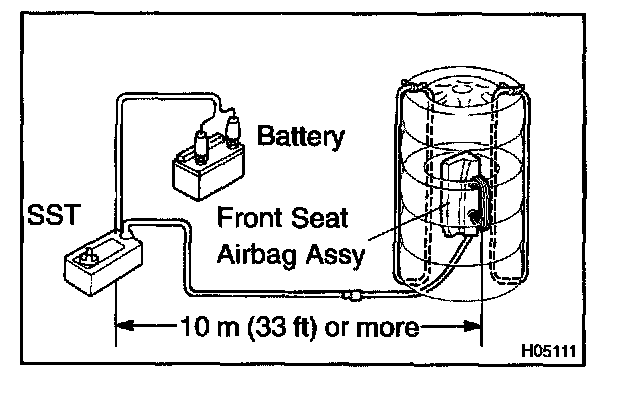 Battery

SST

Front Seat Airbag Assy

10 m (33 ft) or more

H05111