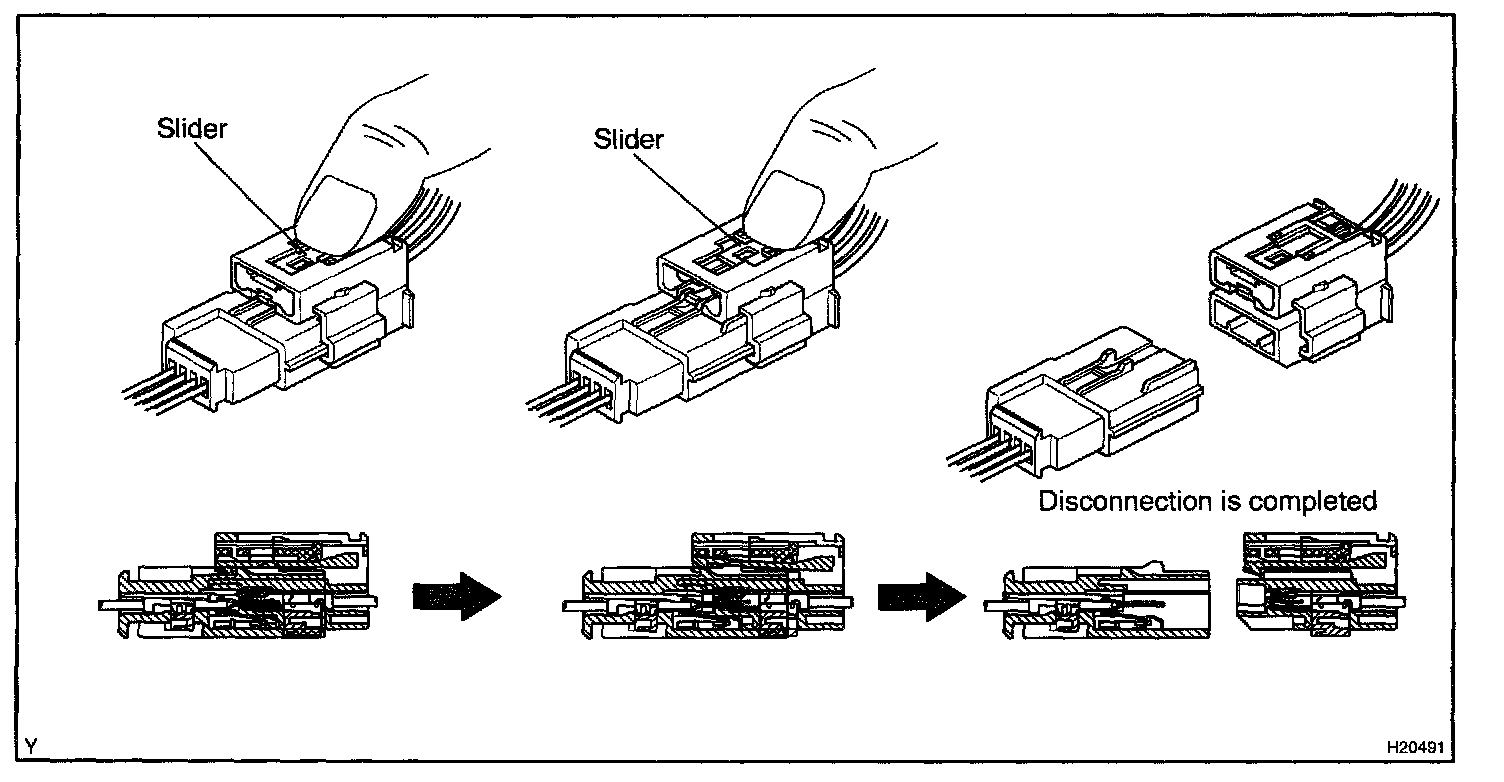 Slider

Slider

Disconnection is completed

Y

H20491