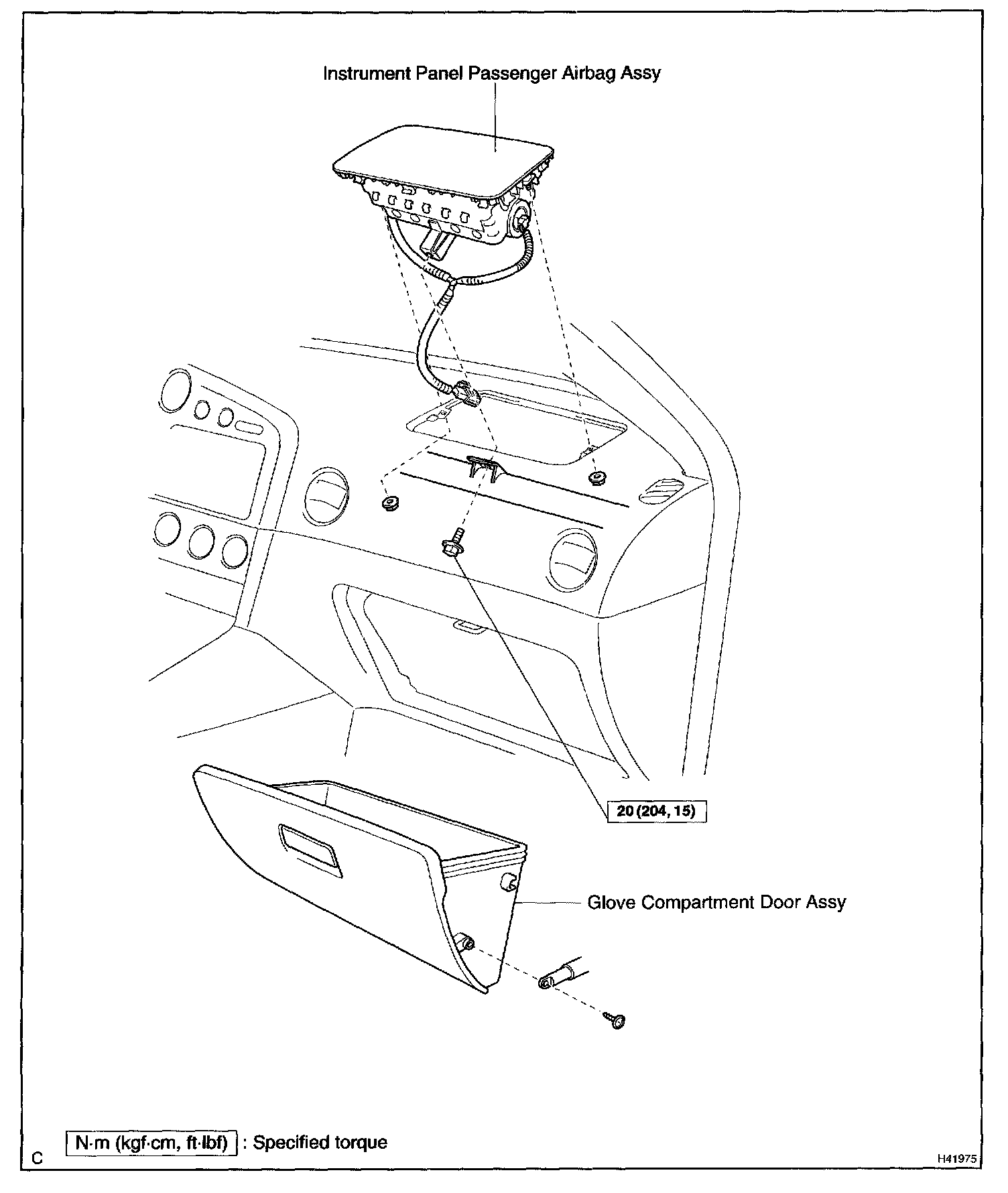 Instrument Panel Passenger Airbag Assy

20 (204, 15)

Glove Compartment Door Assy

N·m (kgf·cm, ft·lbf) : Specified torque

C

H41975