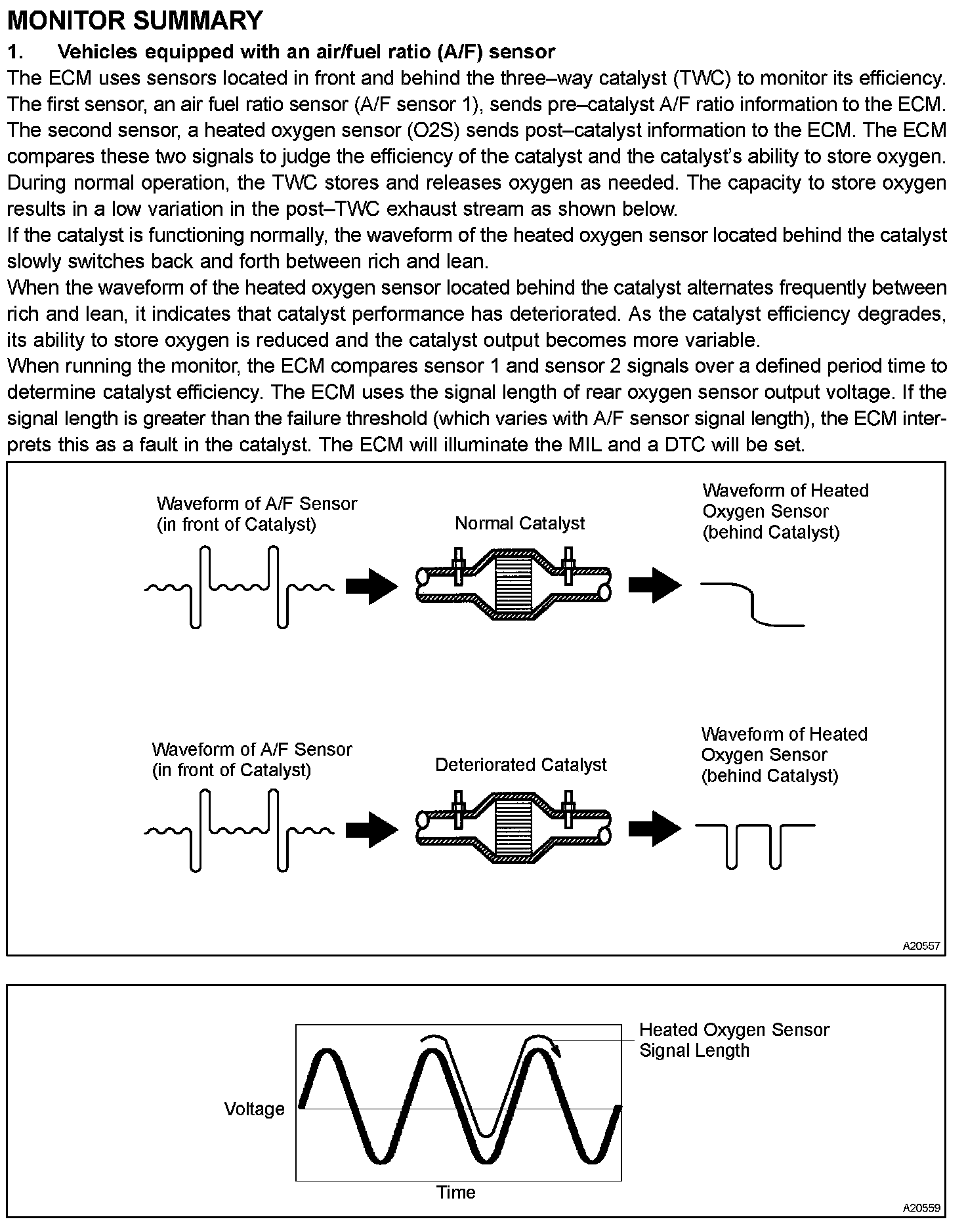 MONITOR SUMMARY

1. Vehicles equipped with an air/fuel ratio (A/F) sensor

The ECM uses sensors located in front and behind the three–way catalyst (TWC) to monitor its efficiency. The first sensor, an air fuel ratio sensor (A/F sensor 1), sends pre–catalyst A/F ratio information to the ECM. The second sensor, a heated oxygen sensor (O2S) sends post–catalyst information to the ECM. The ECM compares these two signals to judge the efficiency of the catalyst and the catalyst's ability to store oxygen. During normal operation, the TWC stores and releases oxygen as needed. The capacity to store oxygen results in a low variation in the post–TWC exhaust stream as shown below.

If the catalyst is functioning normally, the waveform of the heated oxygen sensor located behind the catalyst slowly switches back and forth between rich and lean.

When the waveform of the heated oxygen sensor located behind the catalyst alternates frequently between rich and lean, it indicates that catalyst performance has deteriorated. As the catalyst efficiency degrades, its ability to store oxygen is reduced and the catalyst output becomes more variable.

When running the monitor, the ECM compares sensor 1 and sensor 2 signals over a defined period time to determine catalyst efficiency. The ECM uses the signal length of rear oxygen sensor output voltage. If the signal length is greater than the failure threshold (which varies with A/F sensor signal length), the ECM interprets this as a fault in the catalyst. The ECM will illuminate the MIL and a DTC will be set.

Waveform of A/F Sensor (in front of Catalyst)
Normal Catalyst
Waveform of Heated Oxygen Sensor (behind Catalyst)

Waveform of A/F Sensor (in front of Catalyst)
Deteriorated Catalyst
Waveform of Heated Oxygen Sensor (behind Catalyst)

A20557

Heated Oxygen Sensor Signal Length
Voltage
Time

A20559