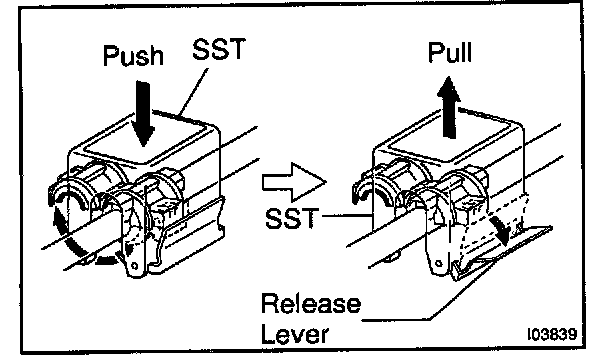 Push
SST
Pull
SST
Release Lever
I03839