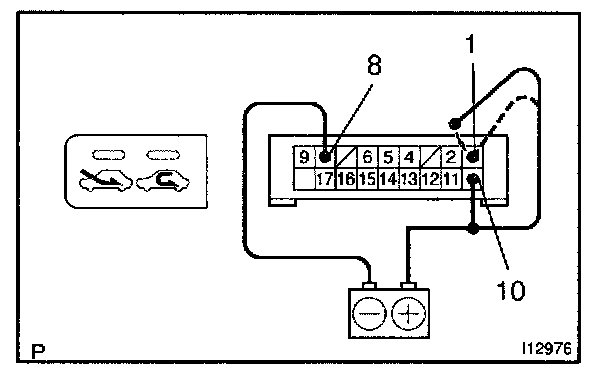 8
1
9
6
5
4
2
17
16
15
14
13
12
11
10
P
I12976