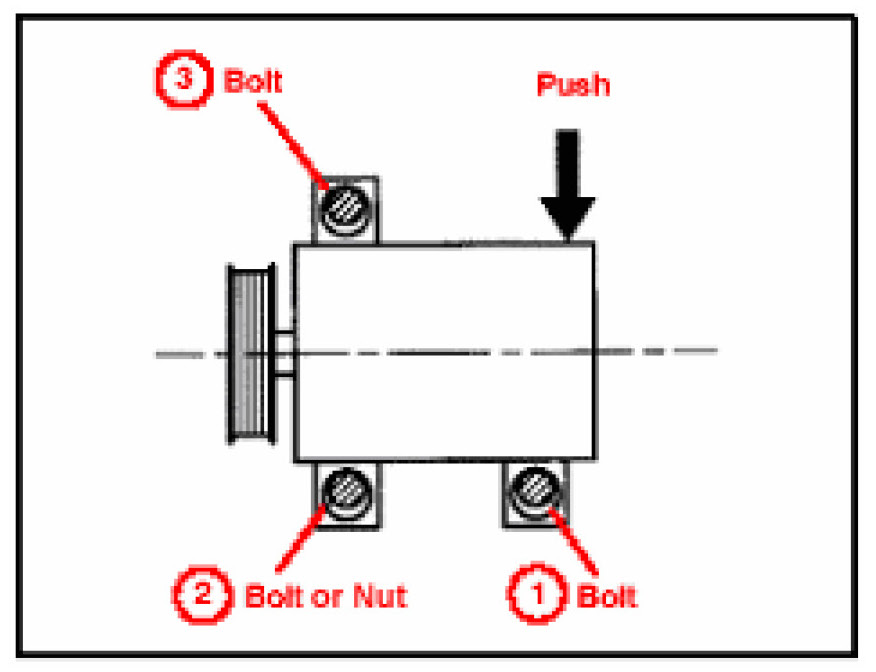 3 Bolt

Push

2 Bolt or Nut

1 Bolt