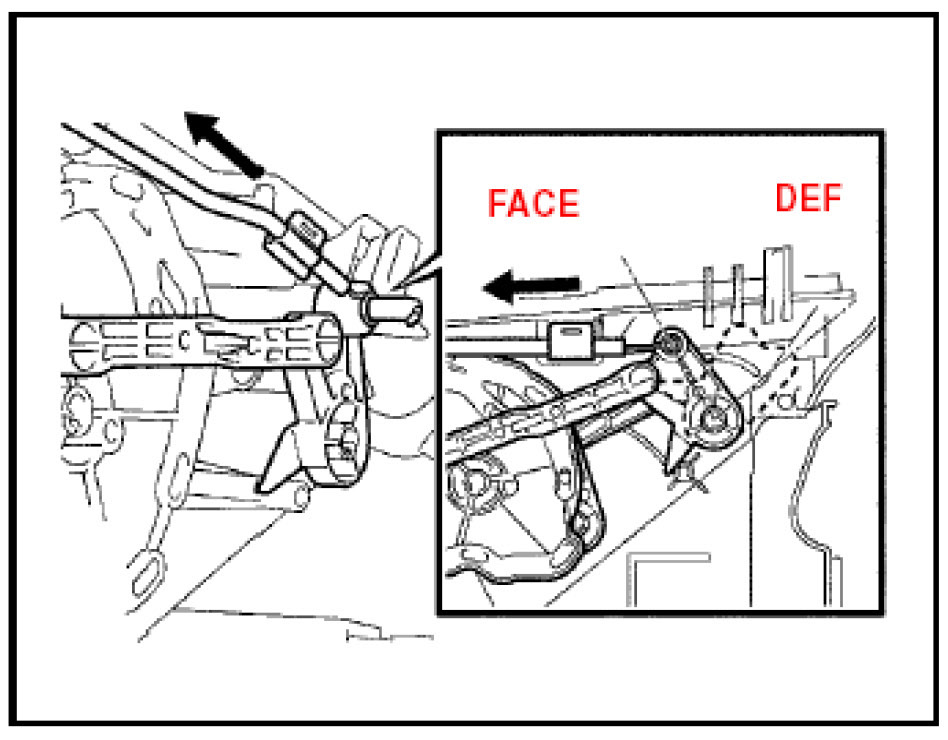 FACE

DEF