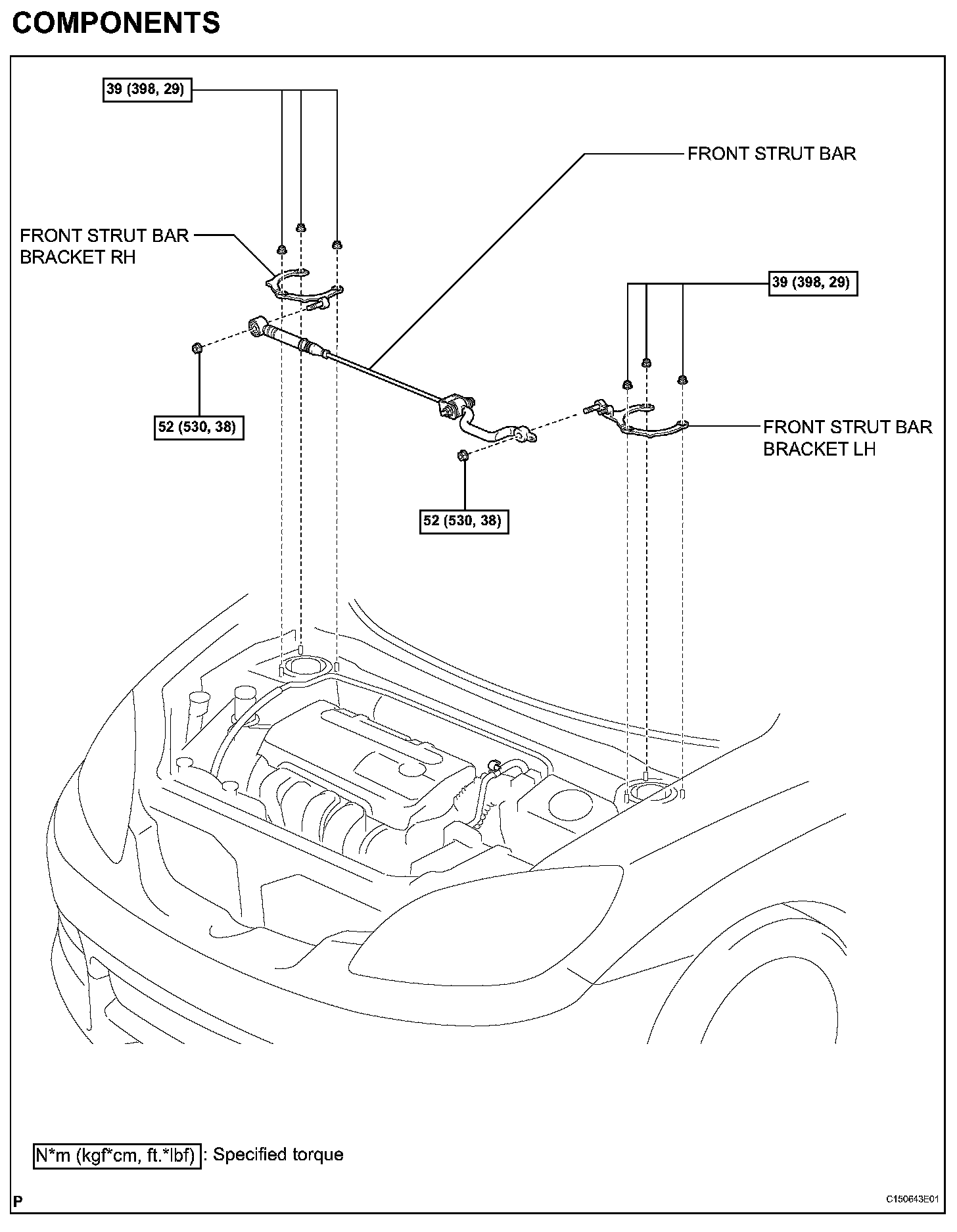 COMPONENTS

39 (398, 29)

FRONT STRUT BAR

FRONT STRUT BAR BRACKET RH

39 (398, 29)

52 (530, 38)

FRONT STRUT BAR BRACKET LH

52 (530, 38)

N*m (kgf*cm, ft.*lbf) : Specified torque

P

C150643E01