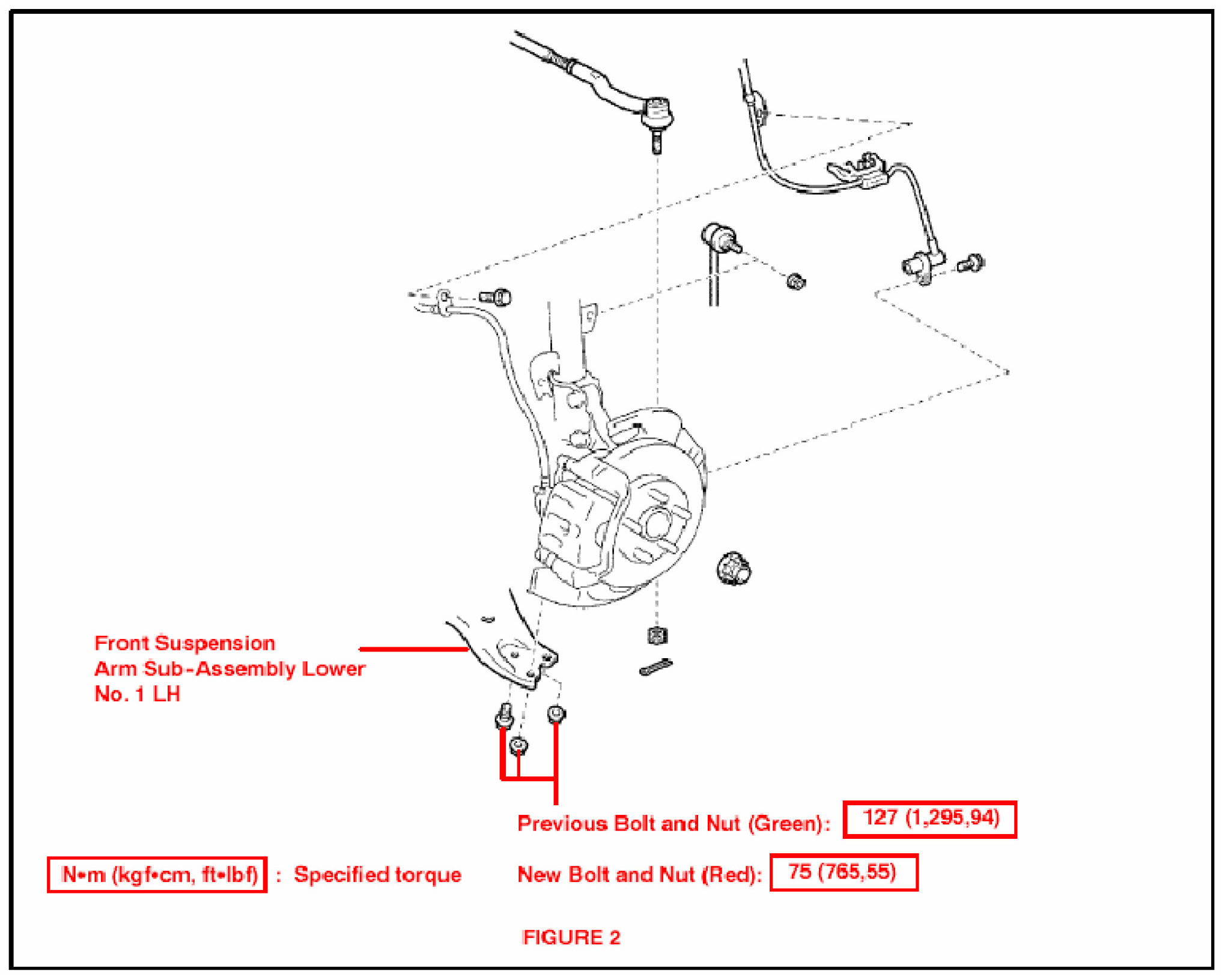 Front Suspension
Arm Sub-Assembly Lower
No. 1 LH

Previous Bolt and Nut (Green): 127 (1,295,94)

N•m (kgf•cm, ft•lbf) : Specified torque

New Bolt and Nut (Red): 75 (765,55)

FIGURE 2