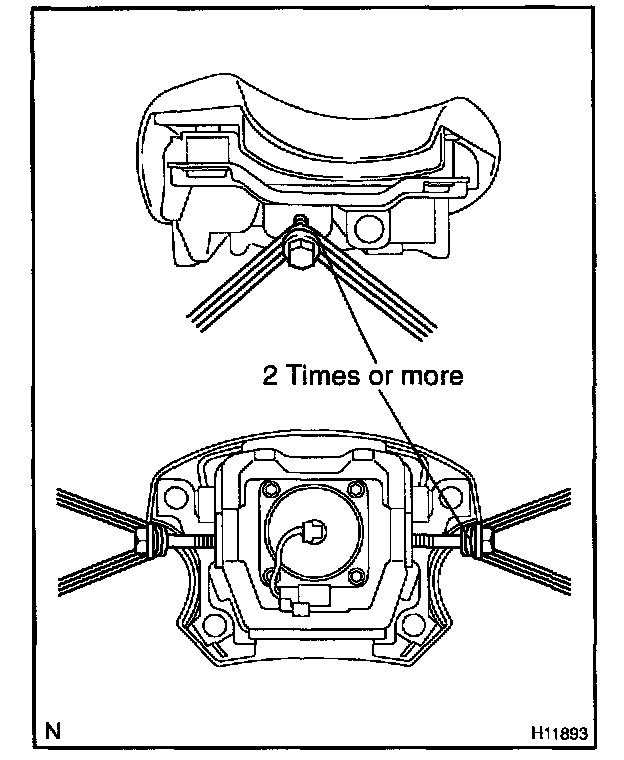 2 Times or more

N

H11893