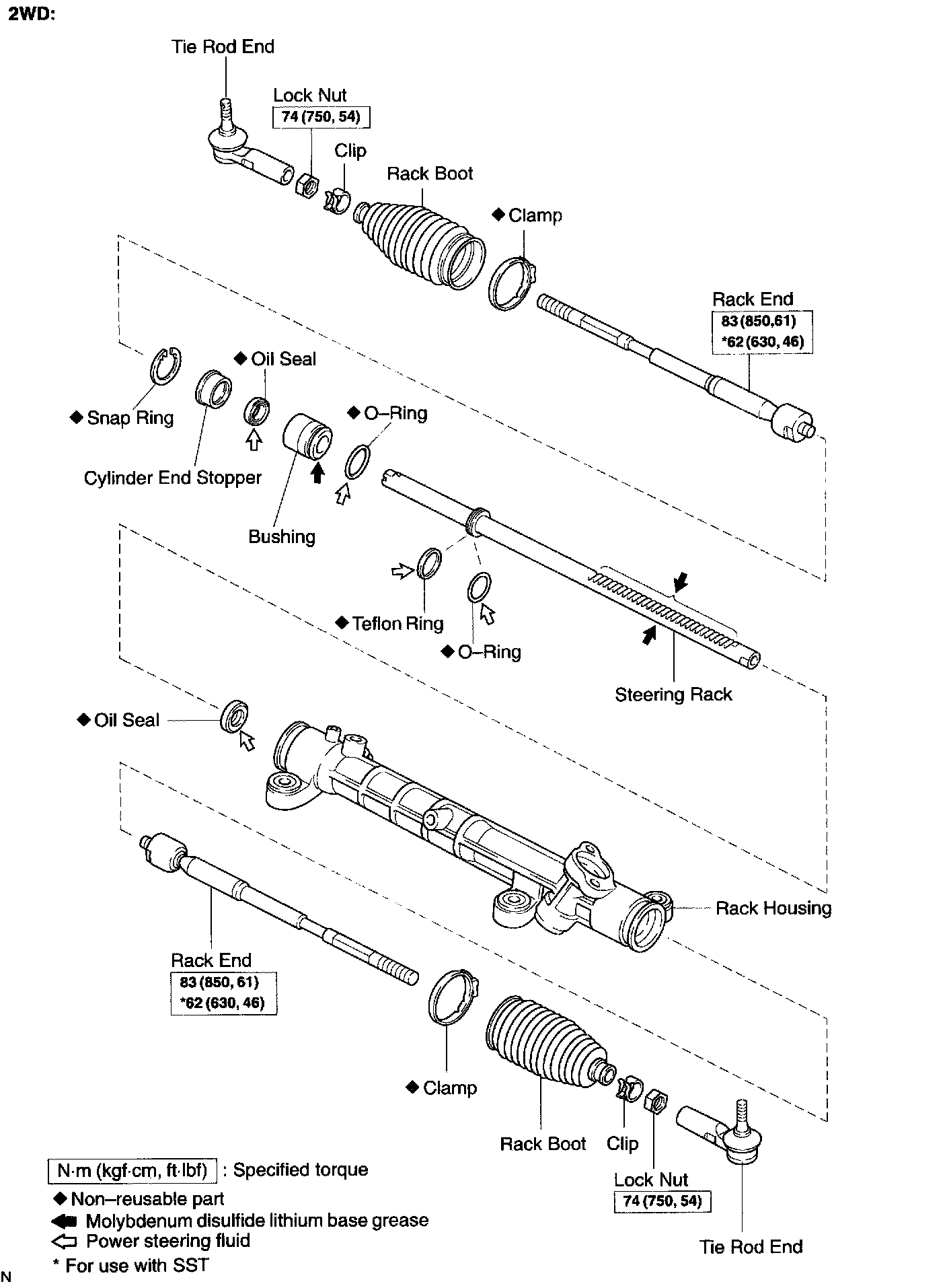 2WD:

Tie Rod End

Lock Nut
74 (750, 54)

Clip

Rack Boot

◆ Clamp

Rack End
83 (850,61)
*62 (630, 46)

◆ Oil Seal

◆ Snap Ring

◆ O–Ring

Cylinder End Stopper

Bushing

◆ Teflon Ring

◆ O–Ring

Steering Rack

◆ Oil Seal

Rack Housing

Rack End
83 (850, 61)
*62 (630, 46)

◆ Clamp

Rack Boot

Clip

Lock Nut
74 (750, 54)

Tie Rod End

N·m (kgf·cm, ft·lbf) : Specified torque
◆ Non–reusable part
Molybdenum disulfide lithium base grease
Power steering fluid
* For use with SST

N