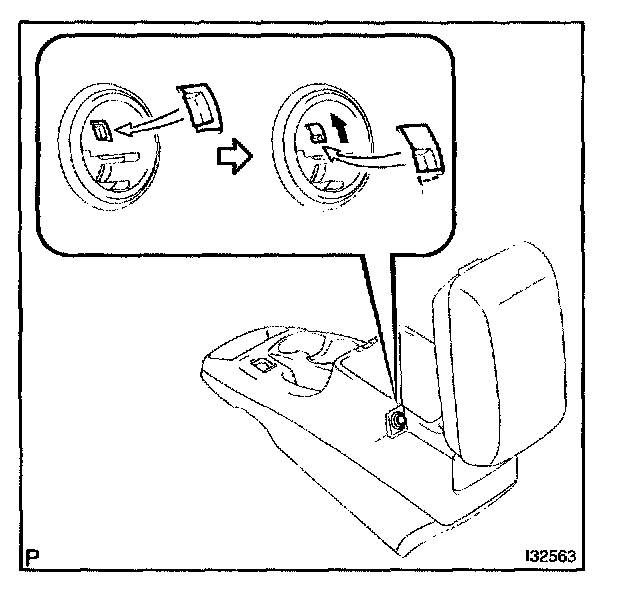 P
I32563