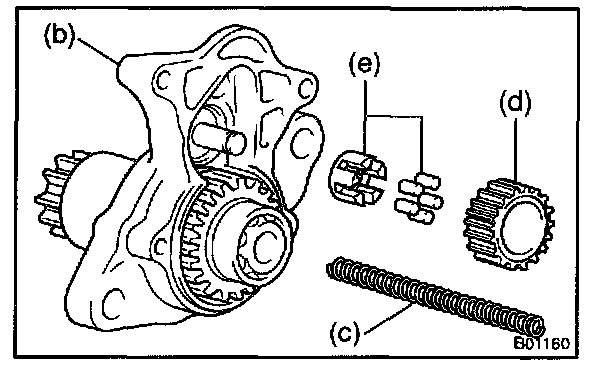 (b)
(e)
(d)
(c)
B01160