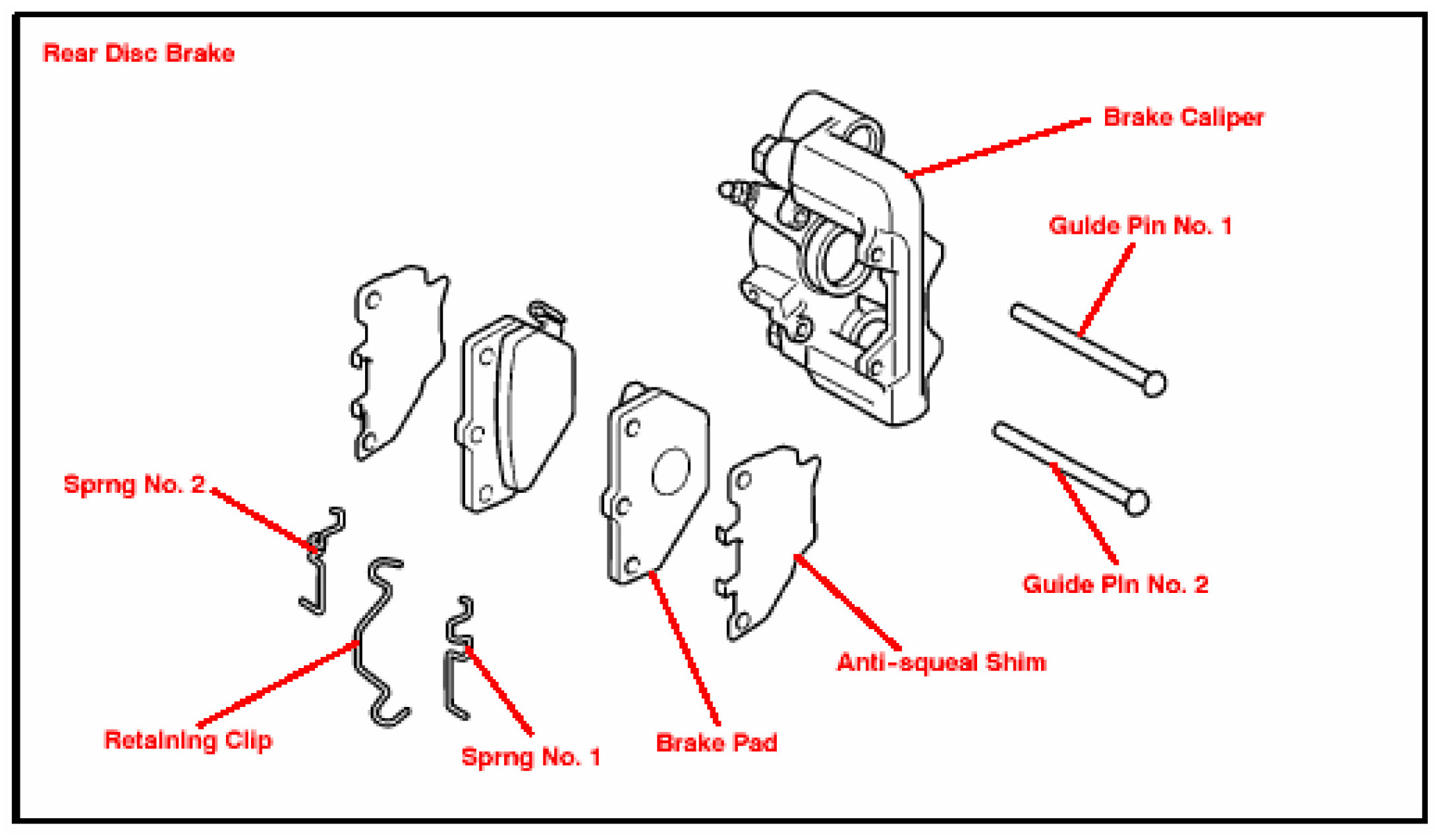 Rear Disc Brake

Brake Caliper

Guide Pin No. 1

Sprng No. 2

Guide Pin No. 2

Anti-squeal Shim

Retaining Clip

Sprng No. 1

Brake Pad