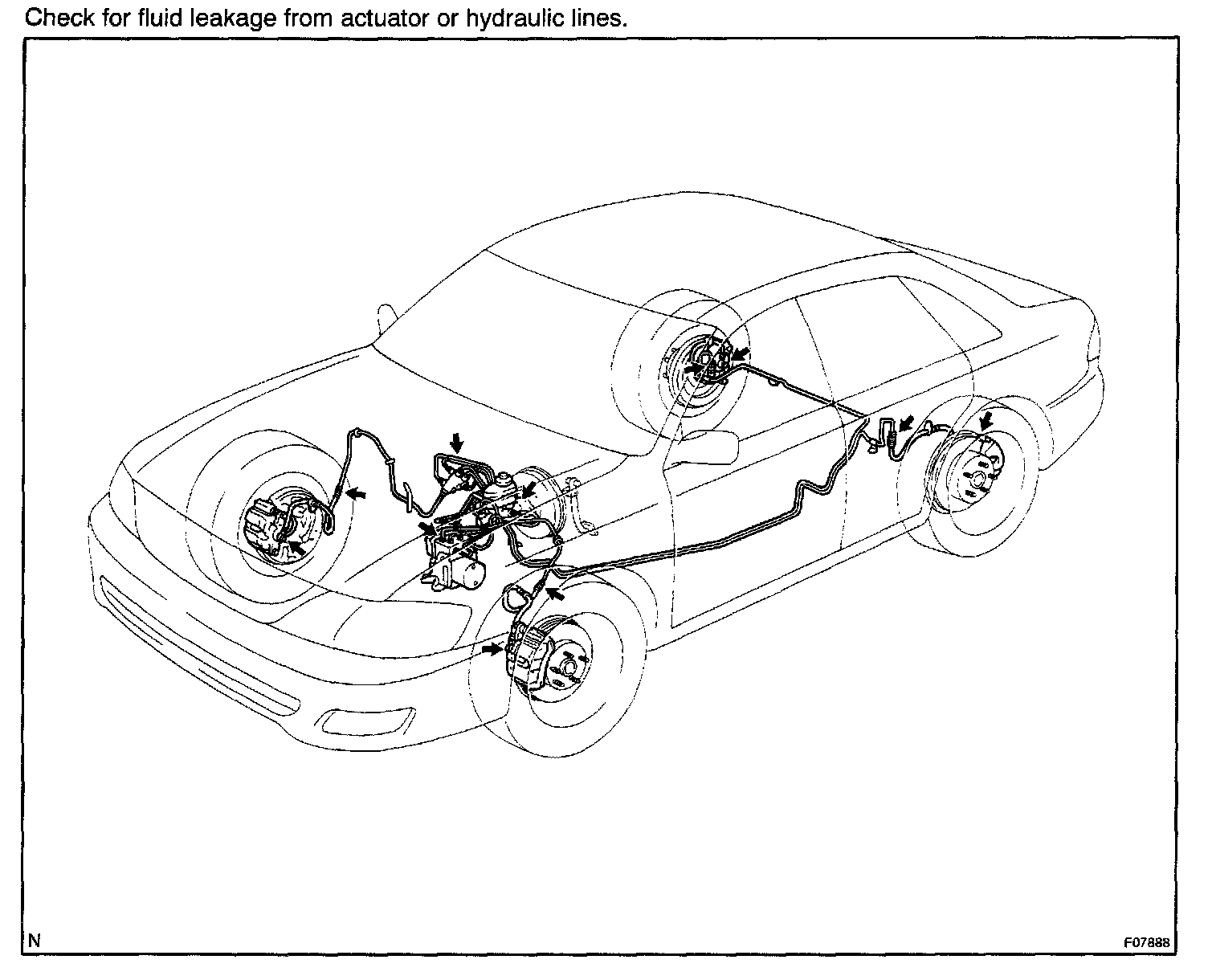 Check for fluid leakage from actuator or hydraulic lines.

N

F07888