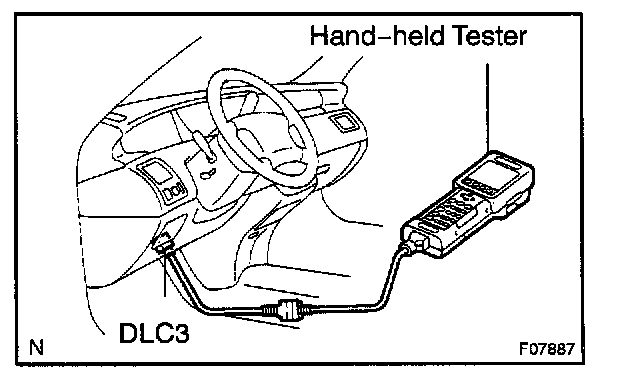 Hand-held Tester

DLC3

N

F07887