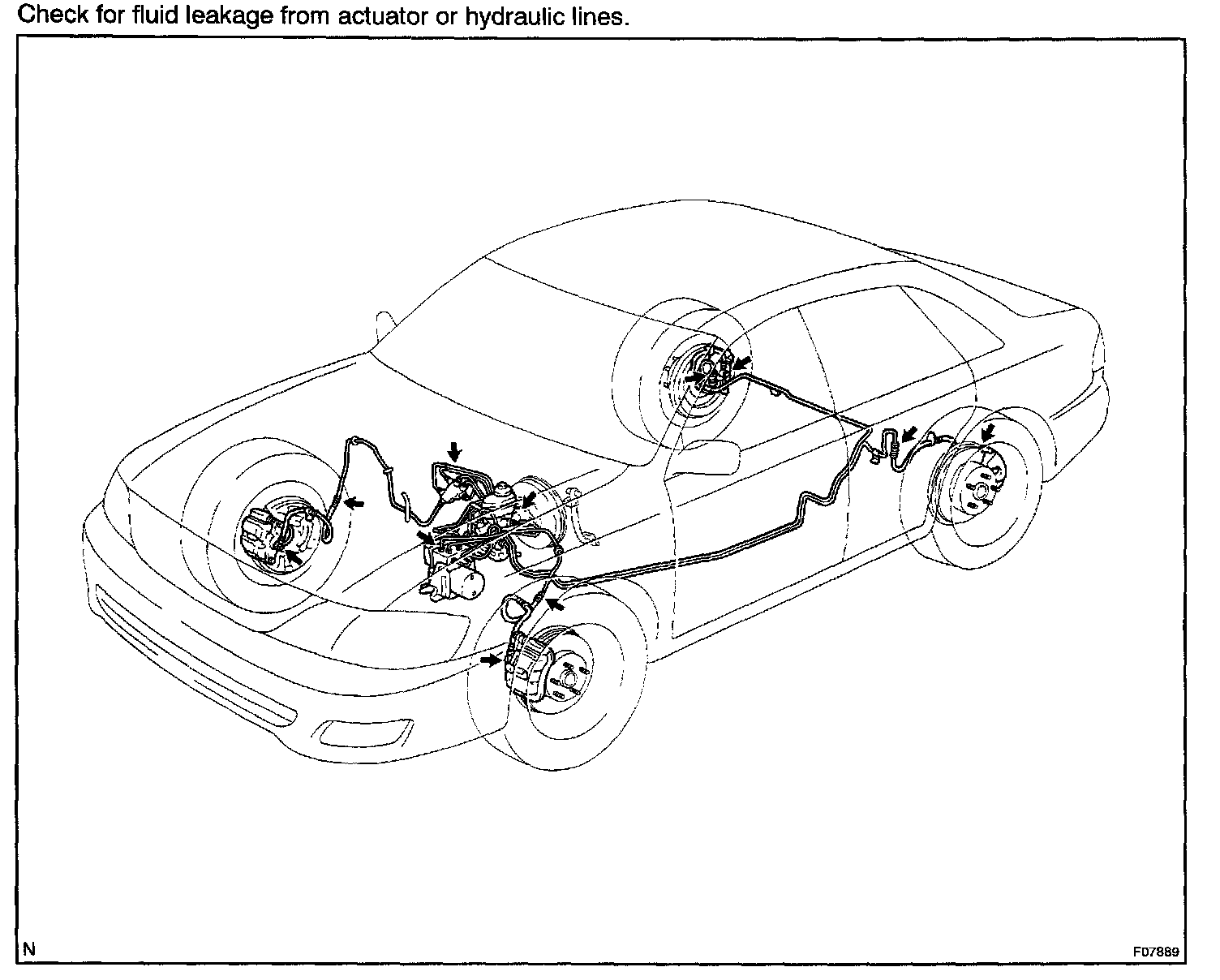 Check for fluid leakage from actuator or hydraulic lines.

N

F07889