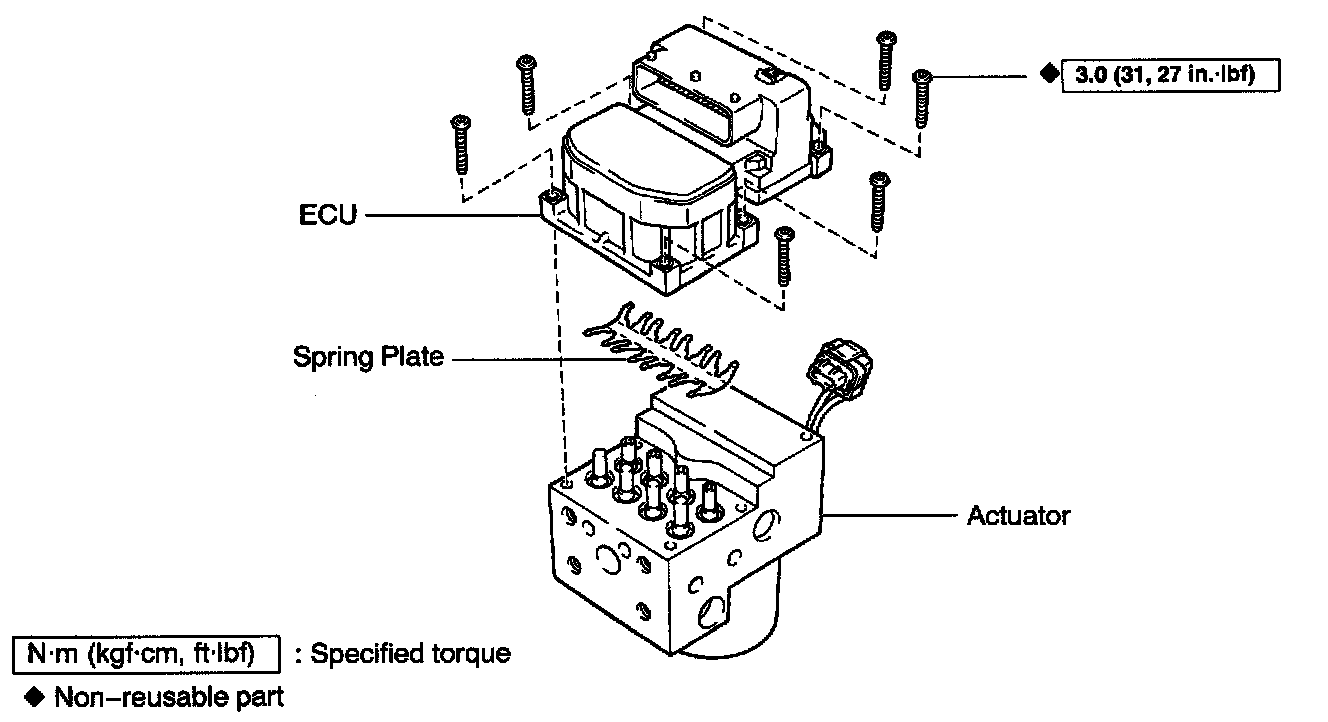 ◆ 3.0 (31, 27 in.·lbf)

ECU

Spring Plate

Actuator

N·m (kgf·cm, ft·lbf) : Specified torque

◆ Non–reusable part