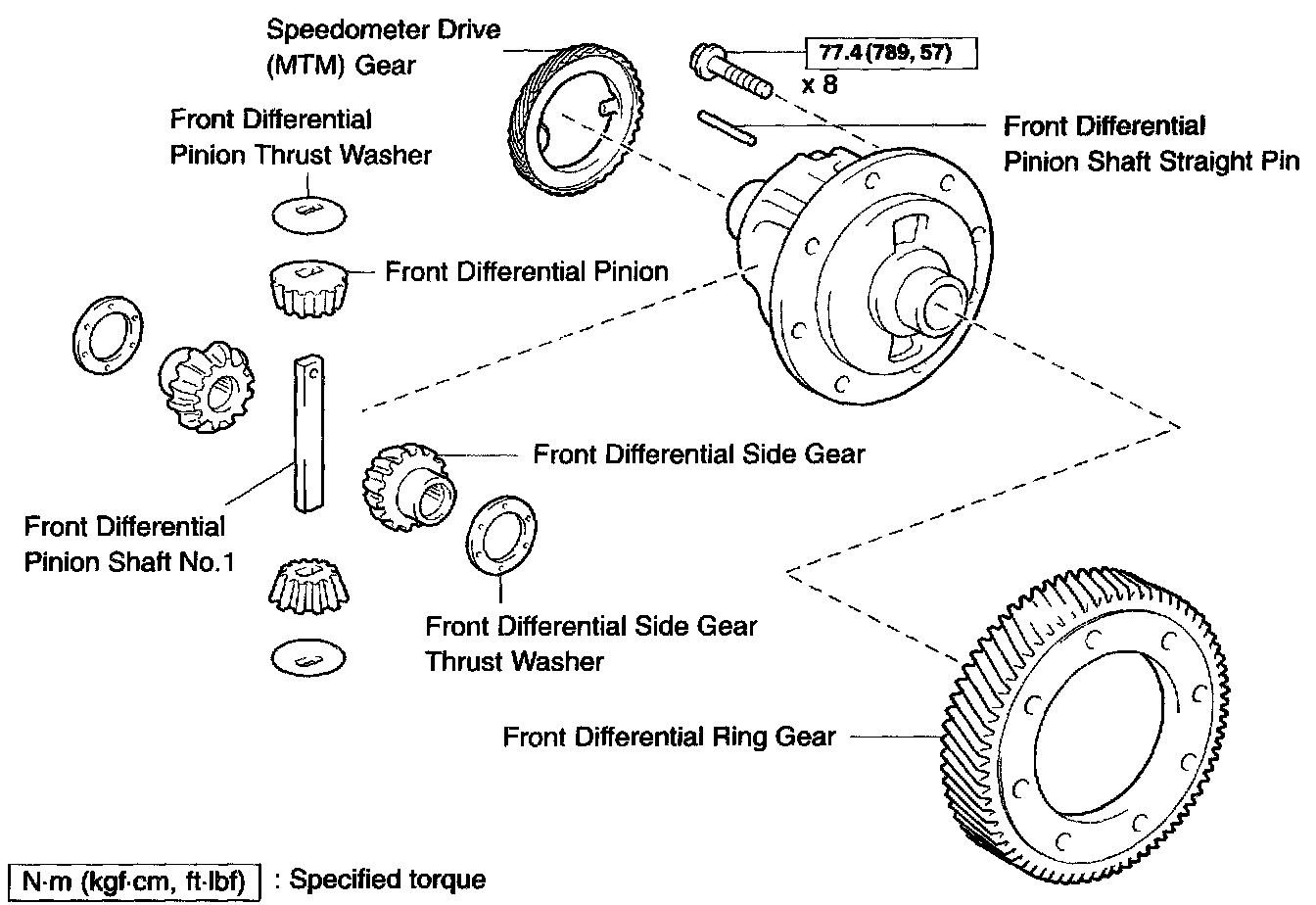 Speedometer Drive (MTM) Gear

77.4 (789, 57)

x 8

Front Differential Pinion Thrust Washer

Front Differential Pinion Shaft Straight Pin

Front Differential Pinion

Front Differential Side Gear

Front Differential Pinion Shaft No.1

Front Differential Side Gear Thrust Washer

Front Differential Ring Gear

N·m (kgf·cm, ft·lbf) : Specified torque