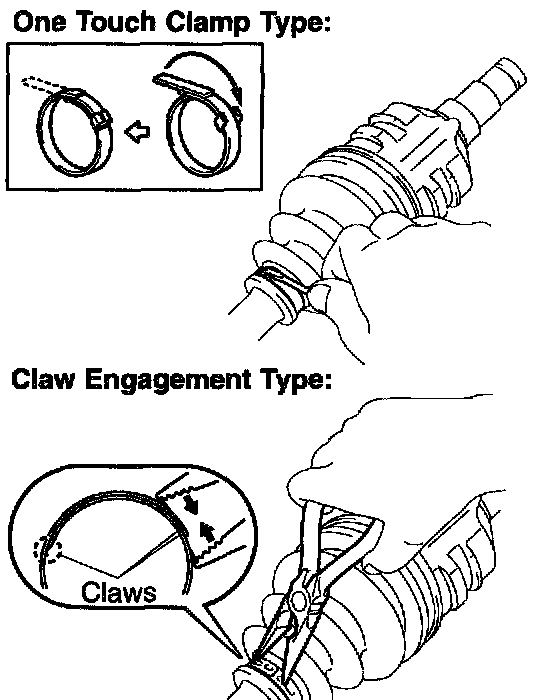 One Touch Clamp Type:

Claw Engagement Type:

Claws