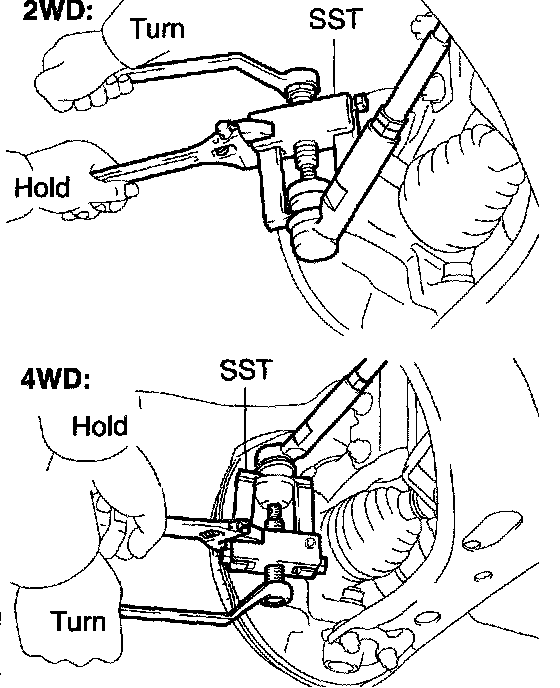 2WD:
Turn
SST
Hold

4WD:
SST
Hold
Turn