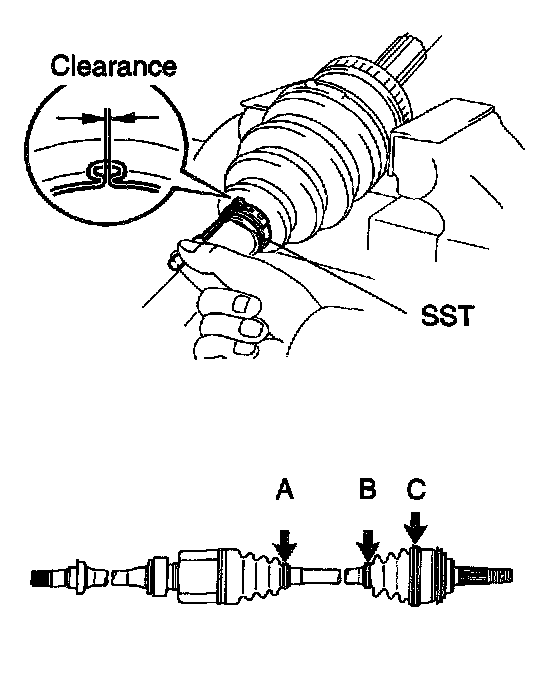 Clearance

SST

A

B

C