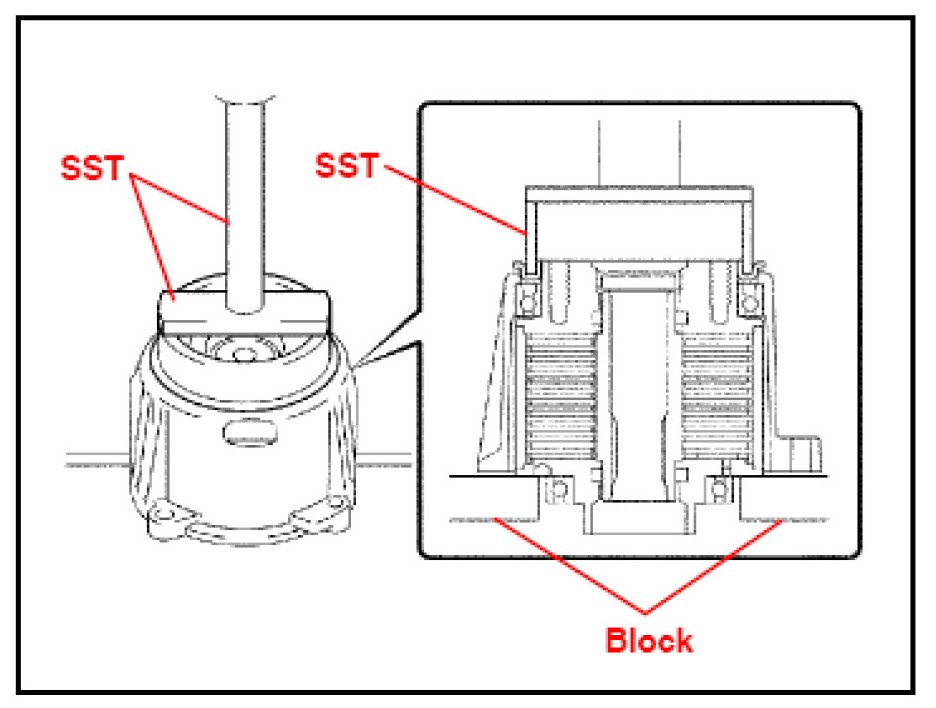 SST

SST

Block