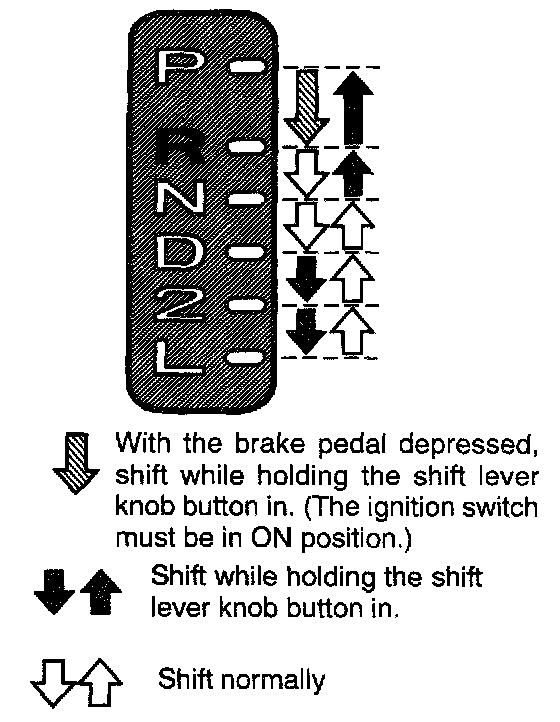 P
R
N
D
2
L

With the brake pedal depressed, shift while holding the shift lever knob button in. (The ignition switch must be in ON position.)

Shift while holding the shift lever knob button in.

Shift normally