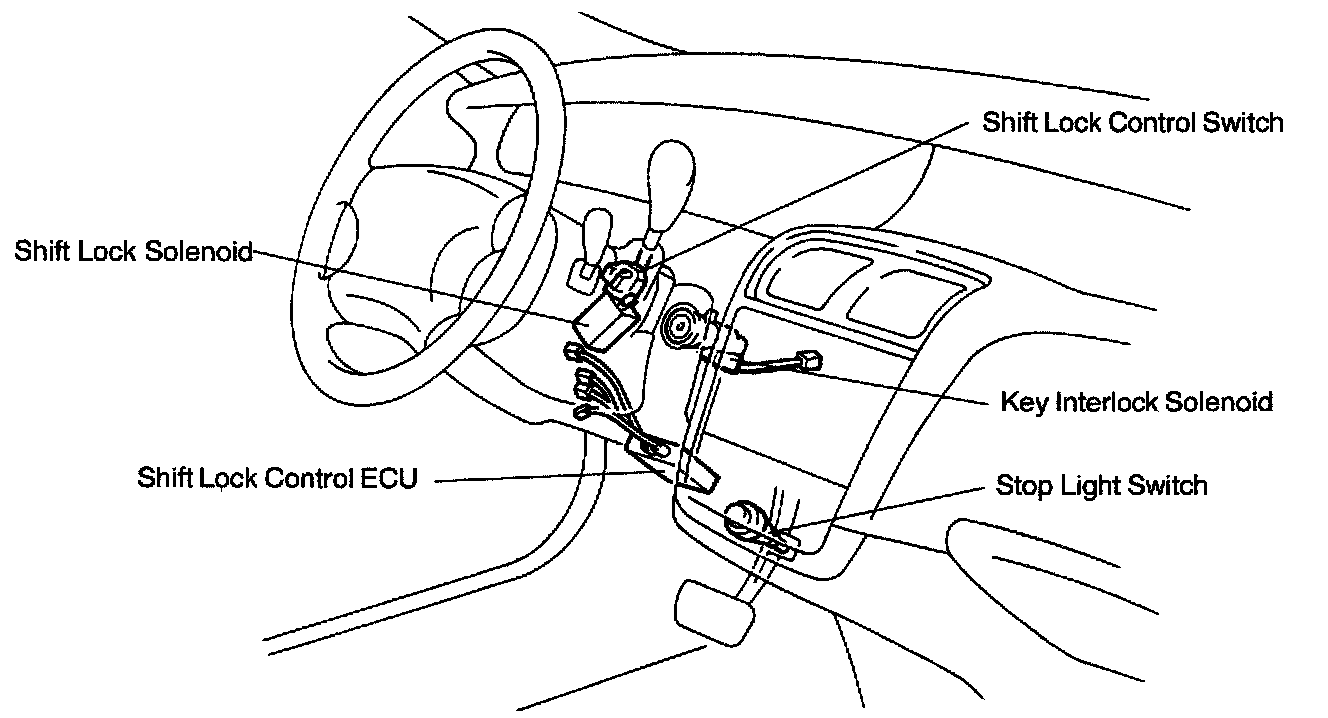 Shift Lock Control Switch

Shift Lock Solenoid

Key Interlock Solenoid

Shift Lock Control ECU

Stop Light Switch