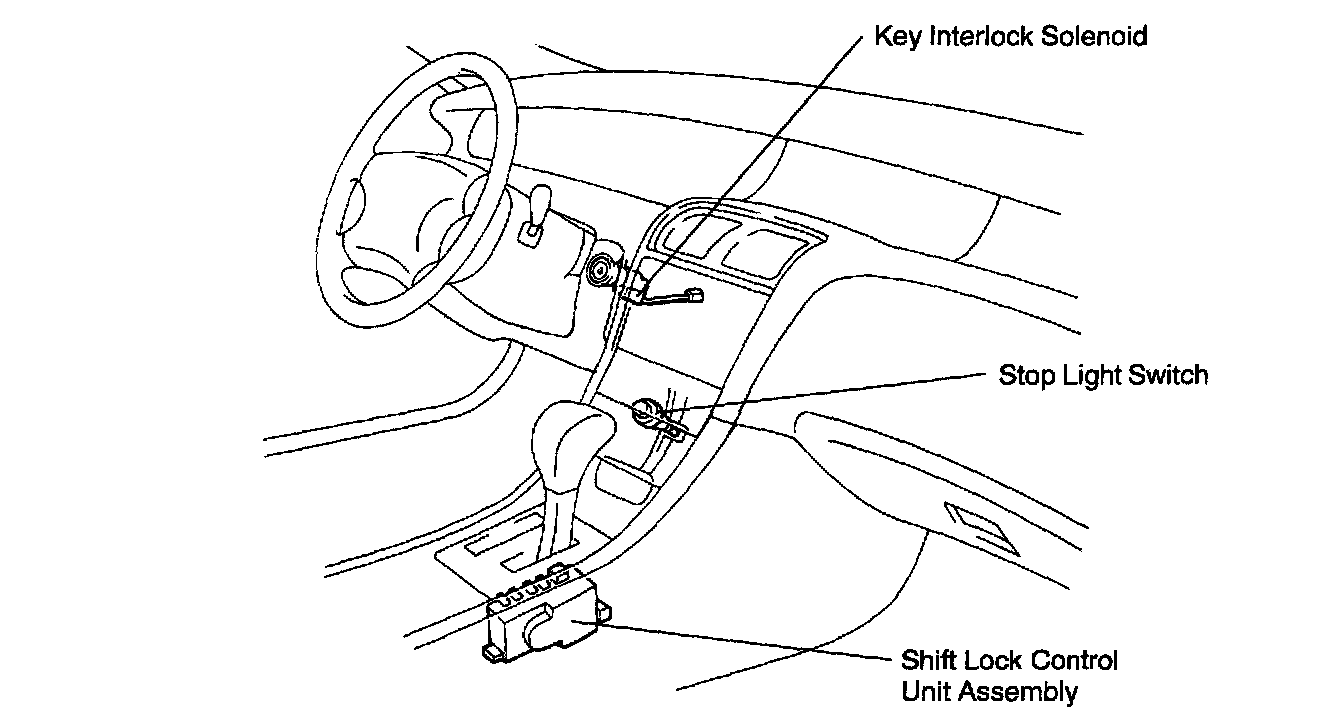 Key Interlock Solenoid

Stop Light Switch

Shift Lock Control Unit Assembly