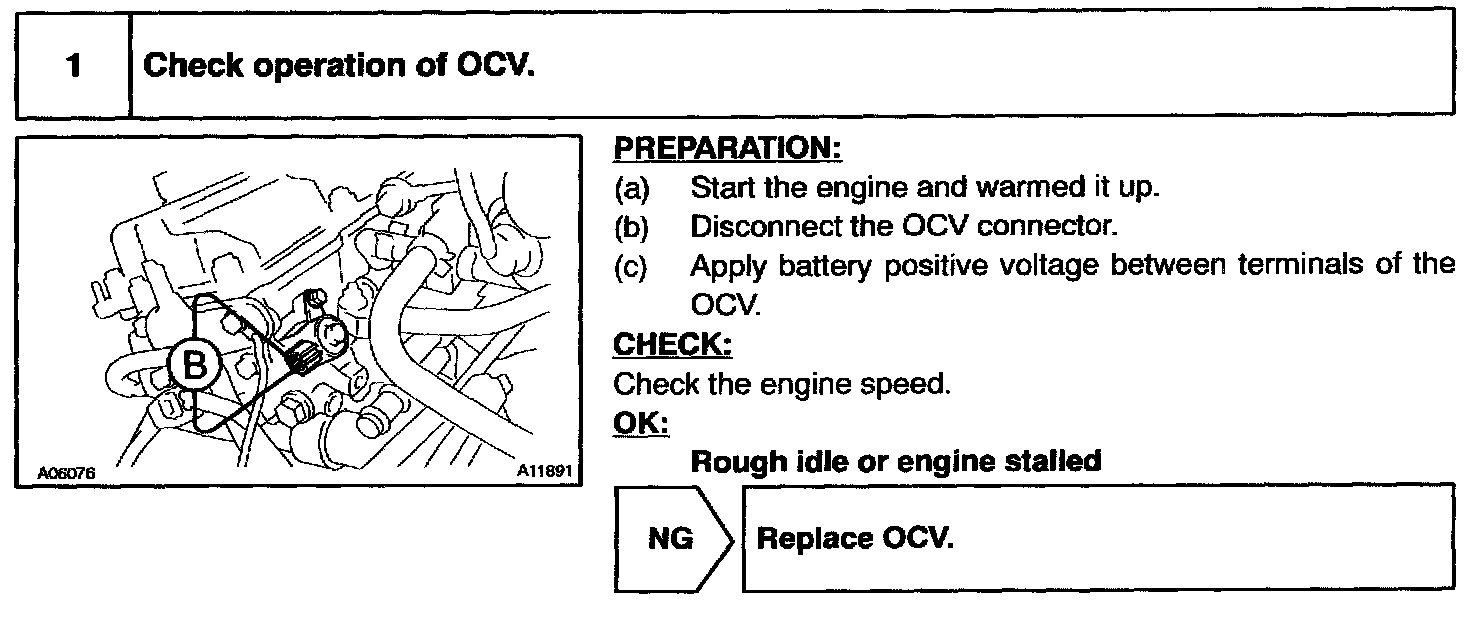 1 Check operation of OCV.

B

A06076 A11891

PREPARATION:

(a) Start the engine and warmed it up.

(b) Disconnect the OCV connector.

(c) Apply battery positive voltage between terminals of the OCV.

CHECK:

Check the engine speed.

OK:

Rough idle or engine stalled

NG

Replace OCV.