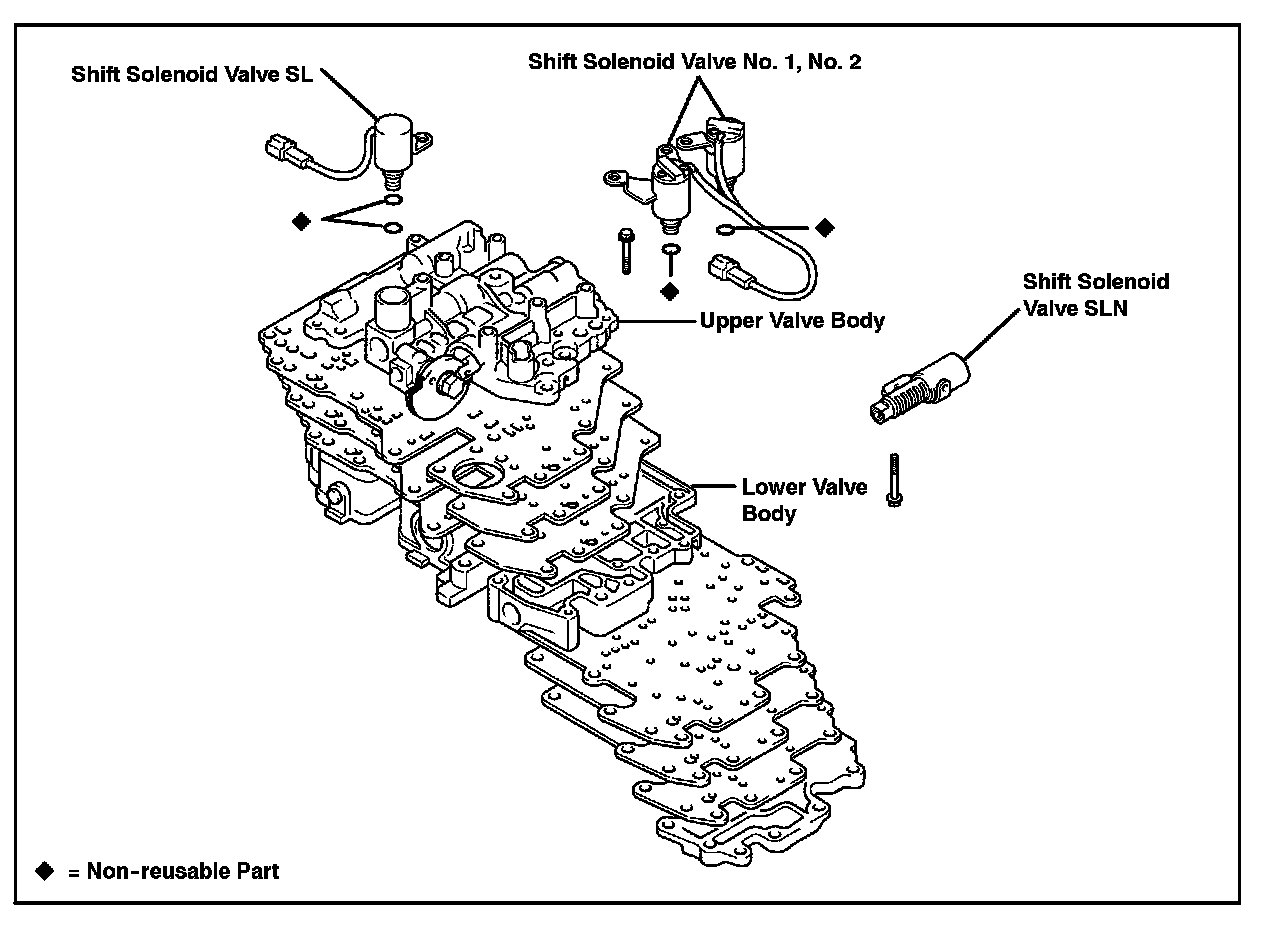 Shift Solenoid Valve SL

Shift Solenoid Valve No. 1, No. 2

◆

◆

◆

Shift Solenoid Valve SLN

Upper Valve Body

Lower Valve Body

◆ = Non-reusable Part