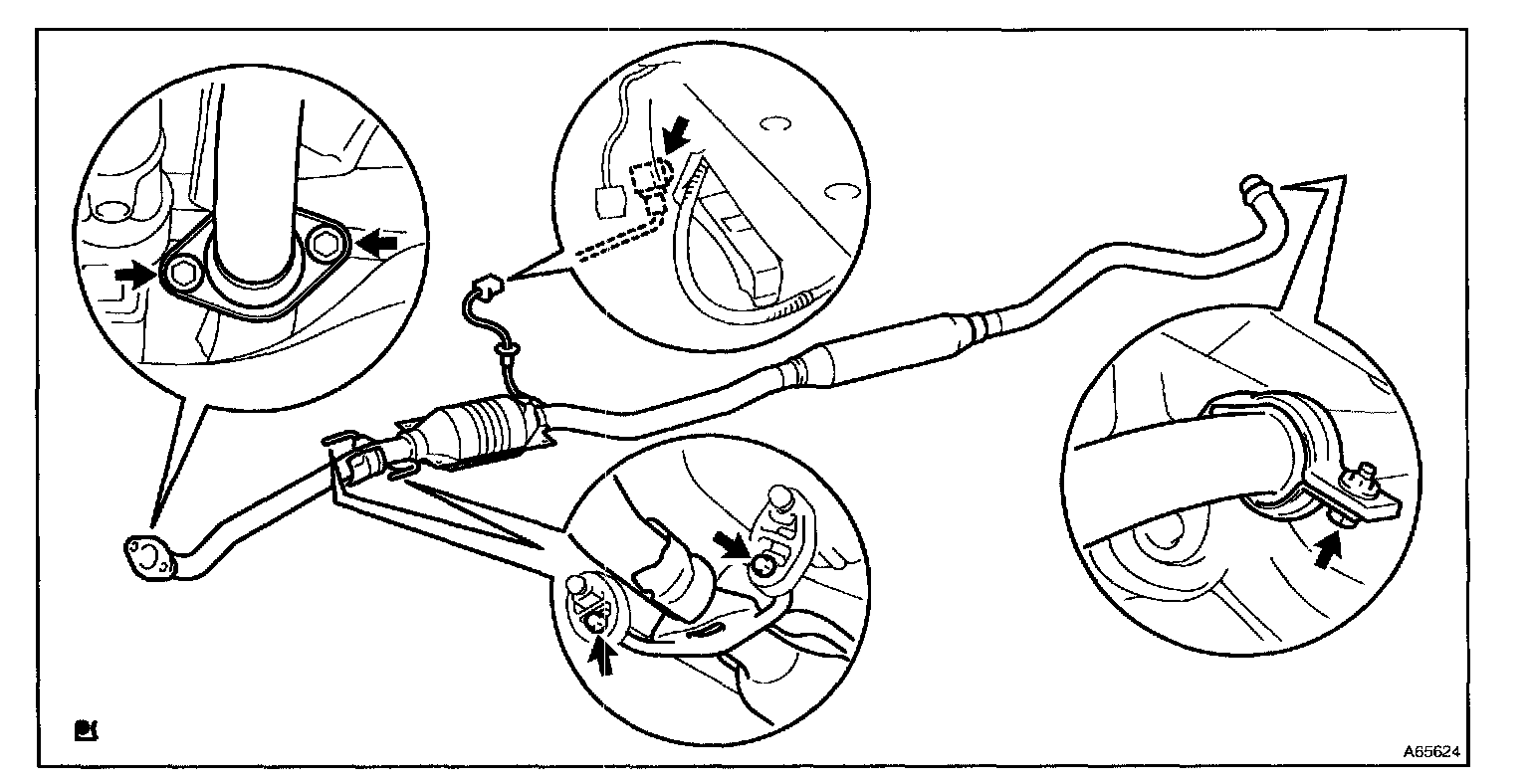 A65624