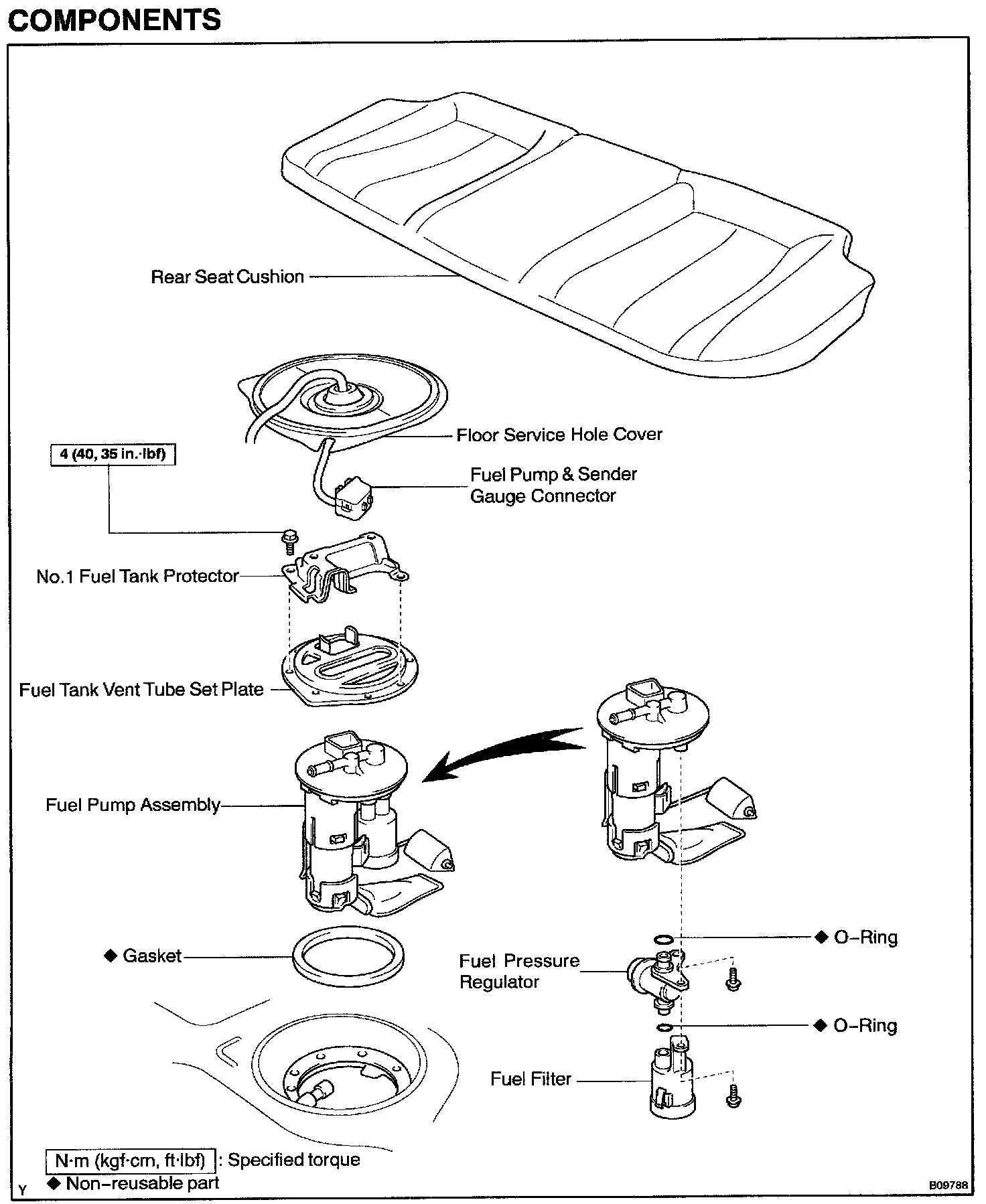 COMPONENTS

Rear Seat Cushion

Floor Service Hole Cover

4 (40, 35 in.·lbf)

Fuel Pump & Sender Gauge Connector

No.1 Fuel Tank Protector

Fuel Tank Vent Tube Set Plate

Fuel Pump Assembly

◆ Gasket

◆ O–Ring

Fuel Pressure Regulator

◆ O–Ring

Fuel Filter

N·m (kgf·cm, ft·lbf) : Specified torque
◆ Non–reusable part

Y

B09788