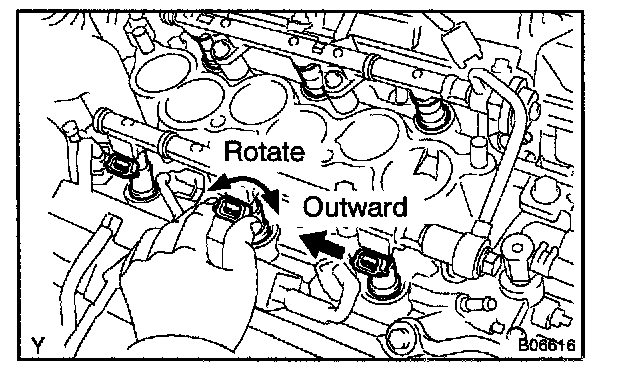 Rotate

Outward

Y

B06616