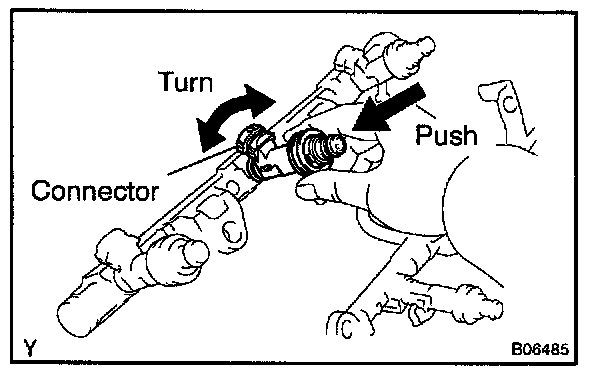 Turn

Push

Connector

Y

B06485