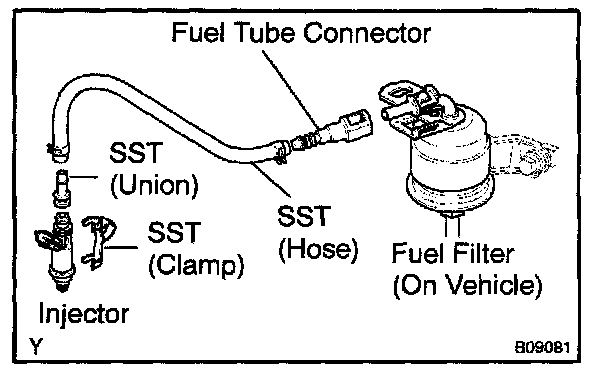 Fuel Tube Connector

SST (Union)

SST (Clamp)

SST (Hose)

Fuel Filter (On Vehicle)

Injector

Y

B09081