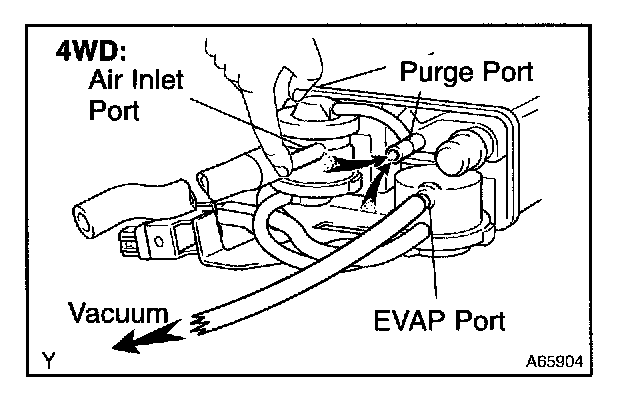 4WD:
Air Inlet Port
Purge Port
Vacuum
EVAP Port
Y
A65904