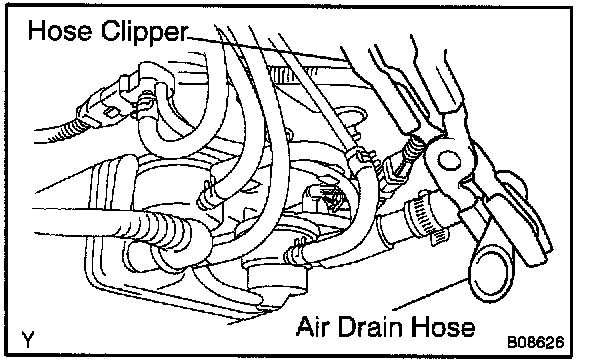 Hose Clipper

Air Drain Hose

Y

B08626