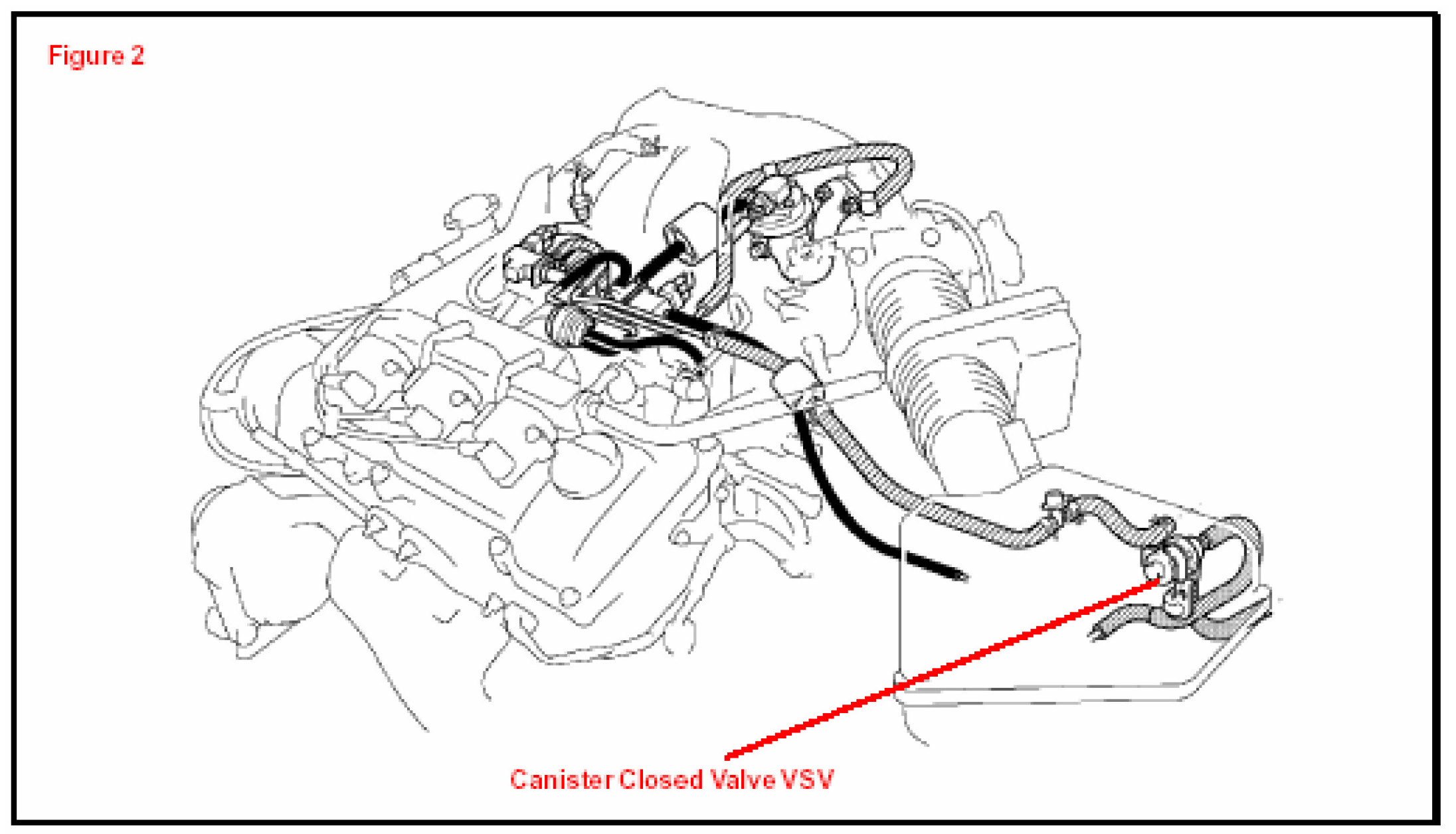 Figure 2

Canister Closed Valve VSV