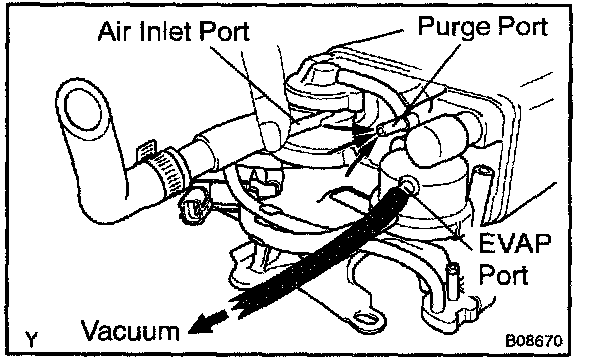 Air Inlet Port
Purge Port
EVAP Port
Vacuum
Y
B08670