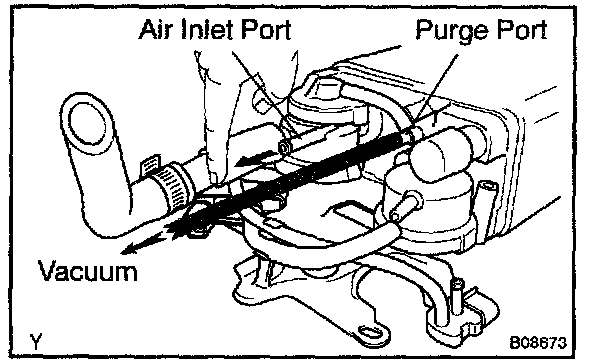 Air Inlet Port
Purge Port
Vacuum
Y
B08673