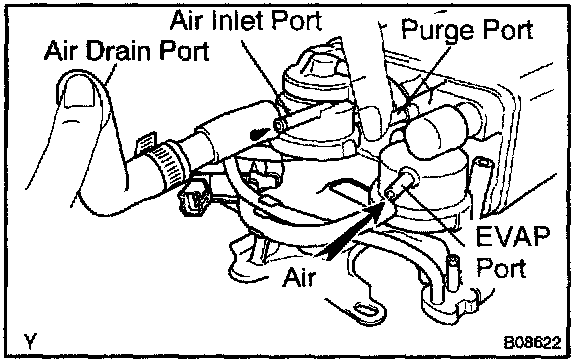 Air Inlet Port
Purge Port
Air Drain Port
EVAP Port
Air
Y
B08622