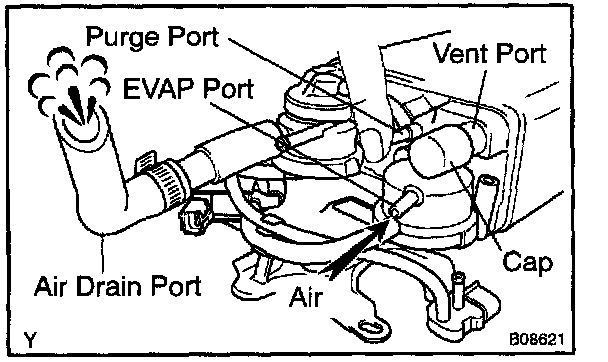 Purge Port
Vent Port
EVAP Port
Cap
Air Drain Port
Air
Y
B08621